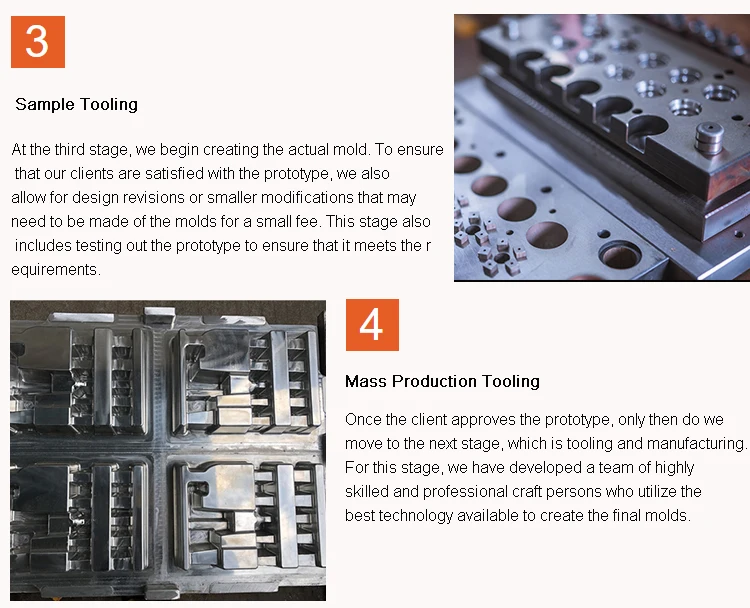 3

Sample Tooling

At the third stage, we begin creating the actual mold. To ensure that our clients are satisfied with the prototype, we also allow for design revisions or smaller modifications that may need to be made of the molds for a small fee. This stage also includes testing out the prototype to ensure that it meets the r equirements.

4

Mass Production Tooling

Once the client approves the prototype, only then do we move to the next stage, which is tooling and manufacturing. For this stage, we have developed a team of highly skilled and professional craft persons who utilize the best technology available to create the final molds.