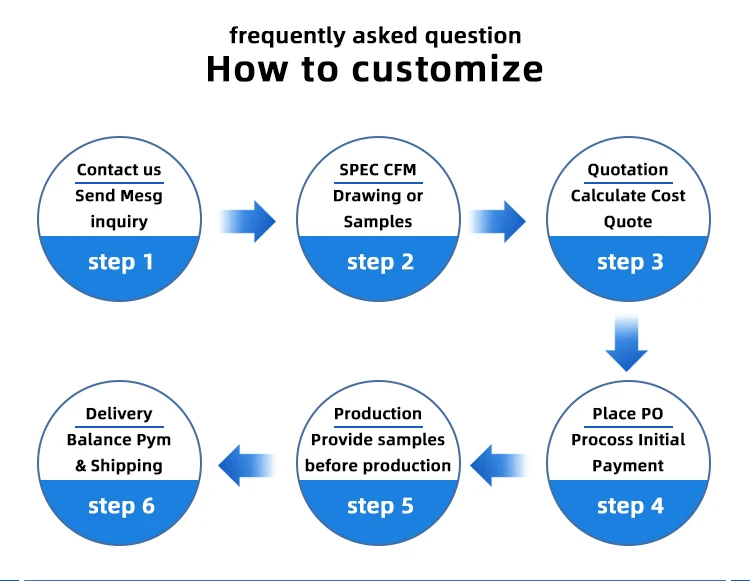 frequently asked question
How to customize

Contact us
Send Mesg inquiry
step 1

SPEC CFM
Drawing or Samples
step 2

Quotation
Calculate Cost Quote
step 3

Place PO
Procoss Initial Payment
step 4

Production
Provide samples before production
step 5

Delivery
Balance Pym & Shipping
step 6