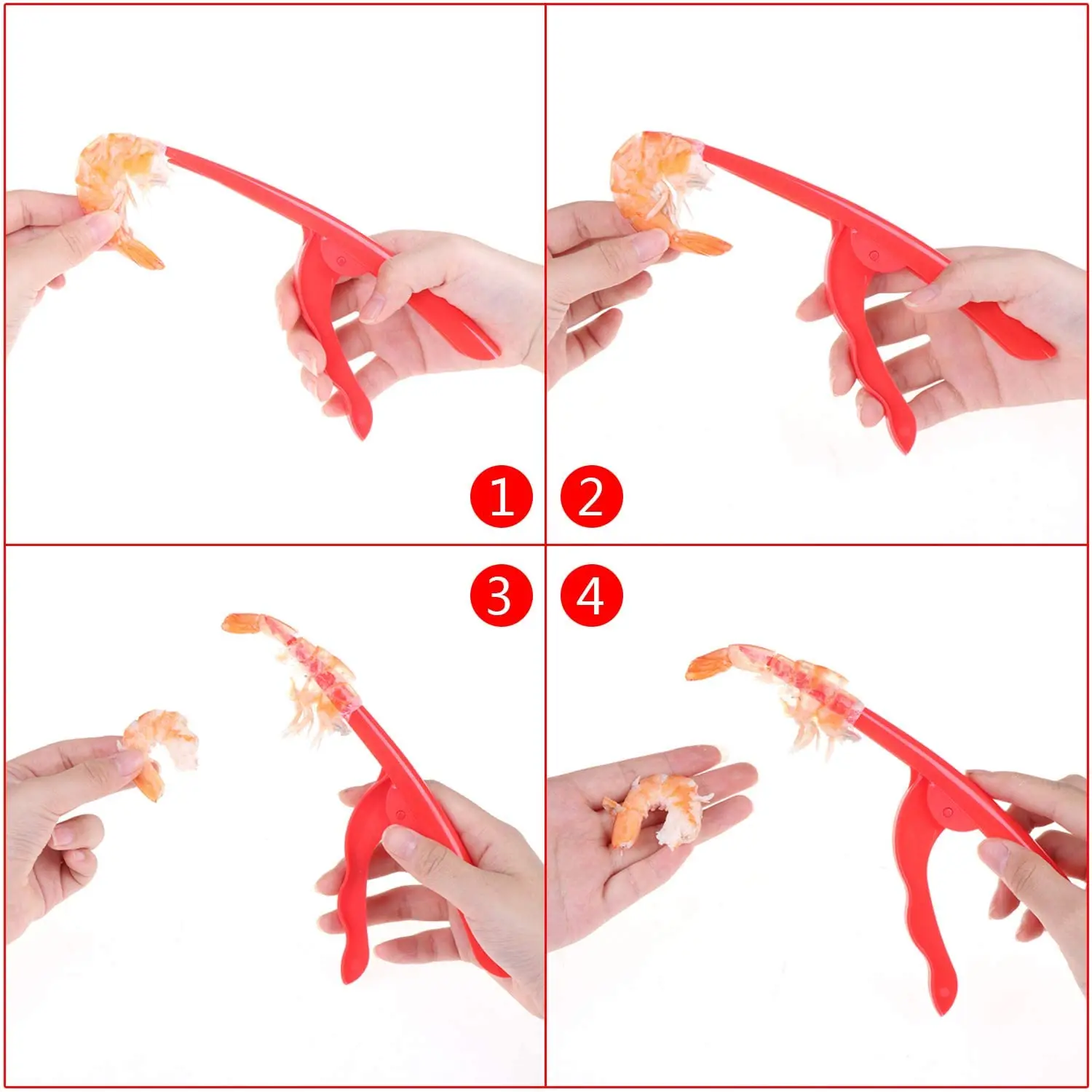 1
2
3
4