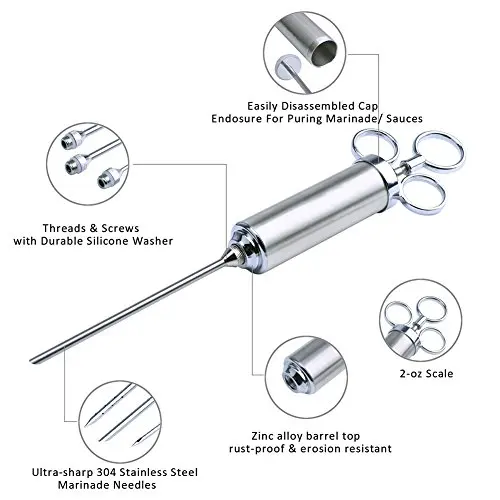 Easily Disassembled Cap
Endosure For Puring Marinade/ Sauces

Threads & Screws
with Durable Silicone Washer

2-oz Scale

Zinc alloy barrel top
rust-proof & erosion resistant

Ultra-sharp 304 Stainless Steel
Marinade Needles