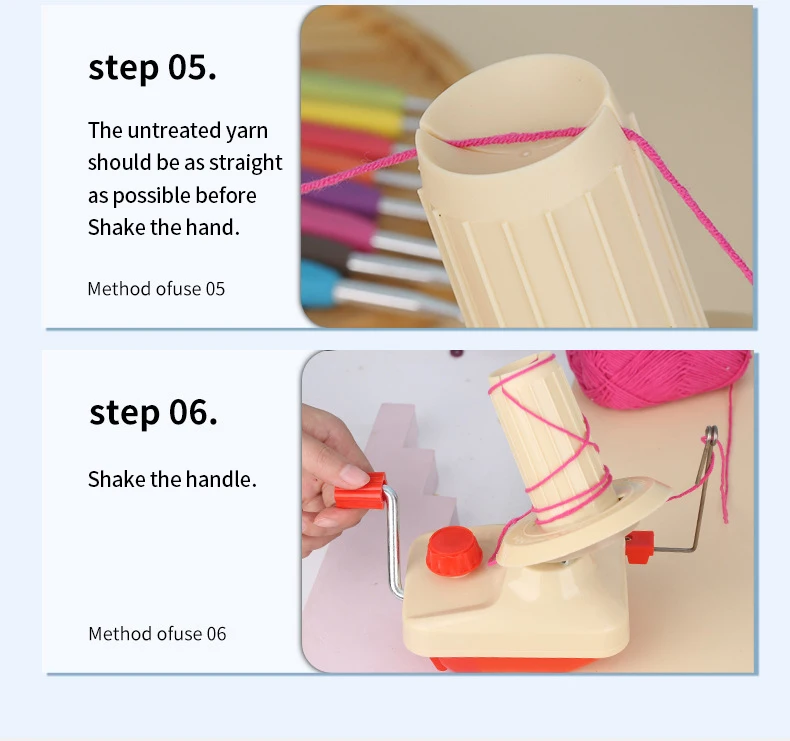 step 05.

The untreated yarn should be as straight as possible before Shake the hand.

Method ofuse 05

step 06.

Shake the handle.

Method ofuse 06