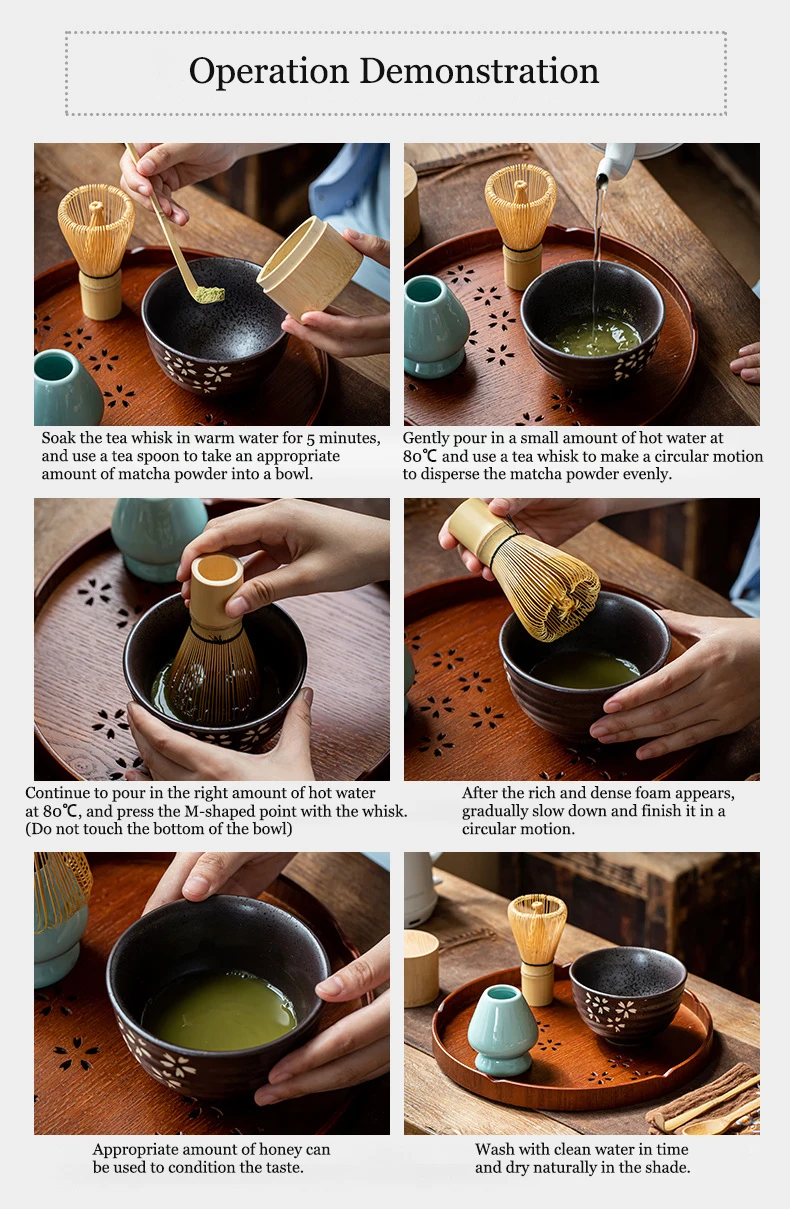 Operation Demonstration

Soak the tea whisk in warm water for 5 minutes, and use a tea spoon to take an appropriate amount of matcha powder into a bowl.

Gently pour in a small amount of hot water at 80℃ and use a tea whisk to make a circular motion to disperse the matcha powder evenly.

Continue to pour in the right amount of hot water at 80℃, and press the M-shaped point with the whisk. (Do not touch the bottom of the bowl)

After the rich and dense foam appears, gradually slow down and finish it in a circular motion.

Appropriate amount of honey can be used to condition the taste.

Wash with clean water in time and dry naturally in the shade.