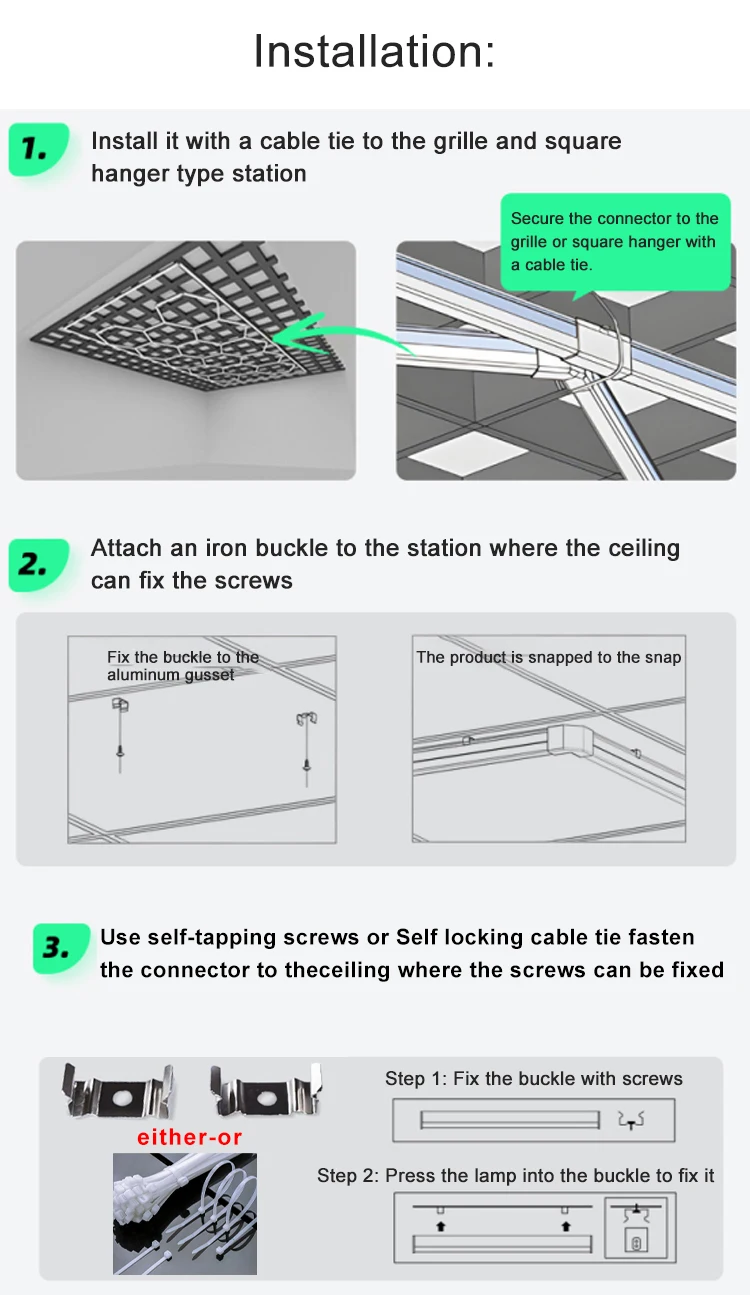 Installation:

1. Install it with a cable tie to the grille and square hanger type station

Secure the connector to the grille or square hanger with a cable tie.

2. Attach an iron buckle to the station where the ceiling can fix the screws

Fix the buckle to the aluminum gusset

The product is snapped to the snap

3. Use self-tapping screws or Self locking cable tie fasten the connector to theceiling where the screws can be fixed

either-or

Step 1: Fix the buckle with screws

Step 2: Press the lamp into the buckle to fix it