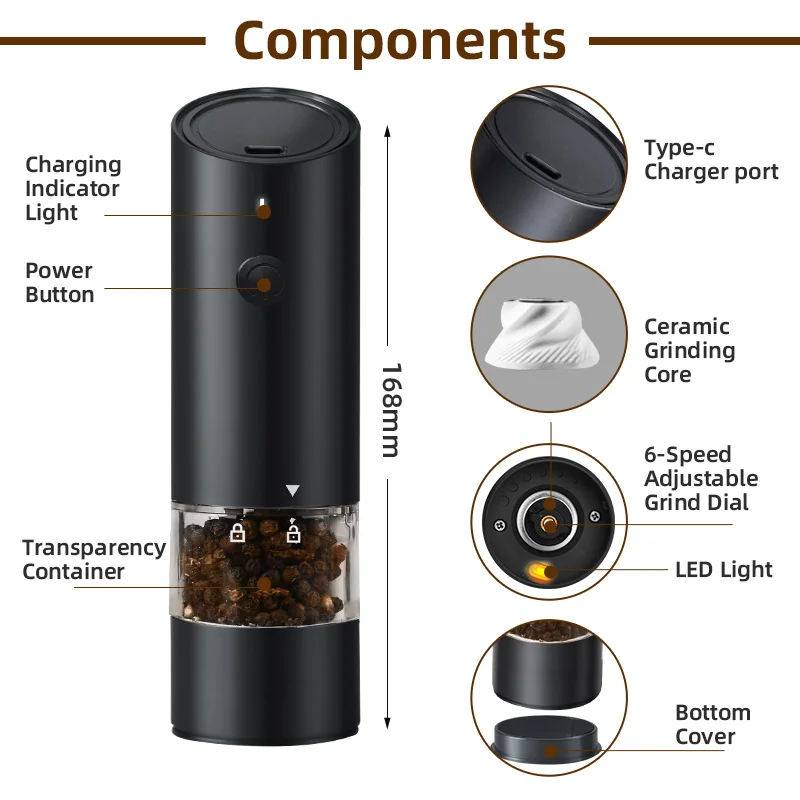 Components

Charging Indicator Light

Power Button

Transparency Container

168mm

Type-c Charger port

Ceramic Grinding Core

6-Speed Adjustable Grind Dial

LED Light

Bottom Cover