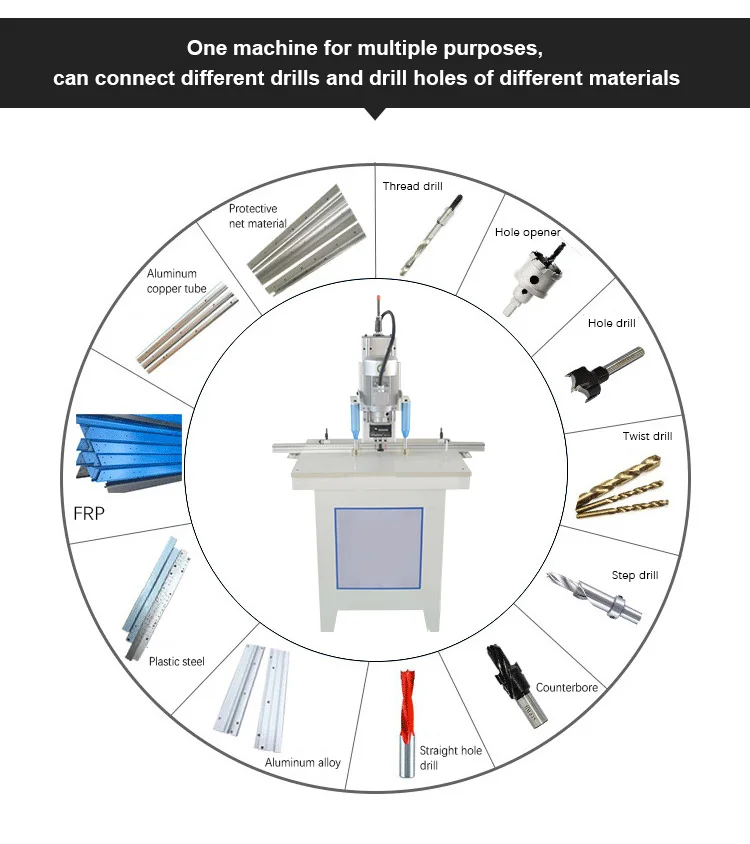 One machine for multiple purposes,
can connect different drills and drill holes of different materials

Thread drill

Hole opener

Hole drill

Twist drill

Step drill

Counterbore

Straight hole drill

Aluminum alloy

Plastic steel

FRP

Aluminum copper tube

Protective net material