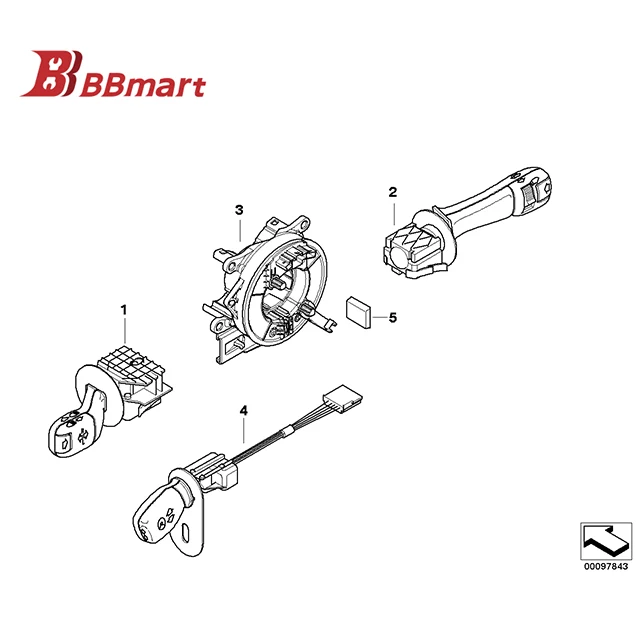 BBmart

3

2

1

5

4

00097843