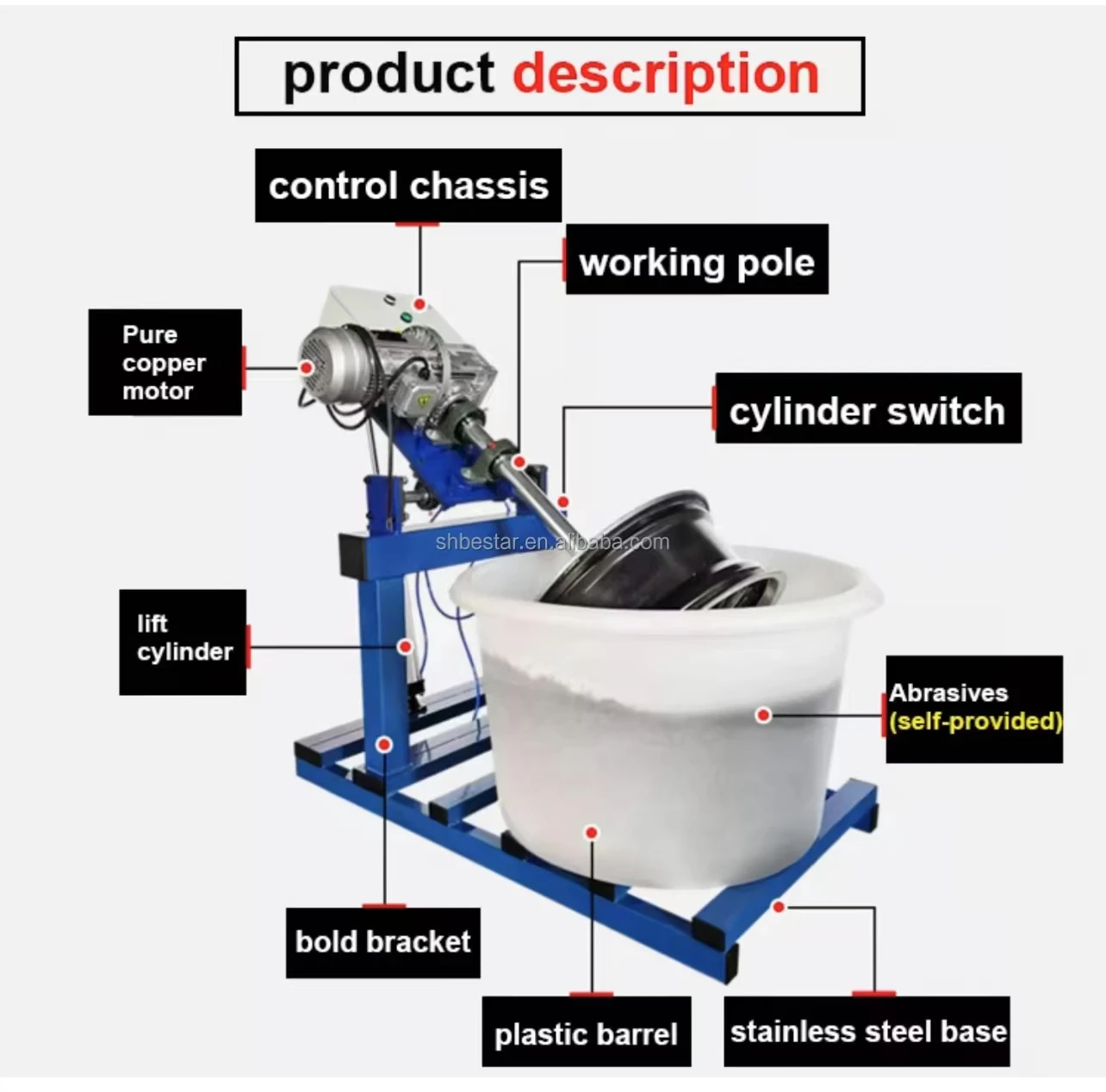 product description

control chassis

working pole

Pure copper motor

cylinder switch

shbestar.en.alibaba.com

lift cylinder

Abrasives (self-provided)

bold bracket

plastic barrel

stainless steel base