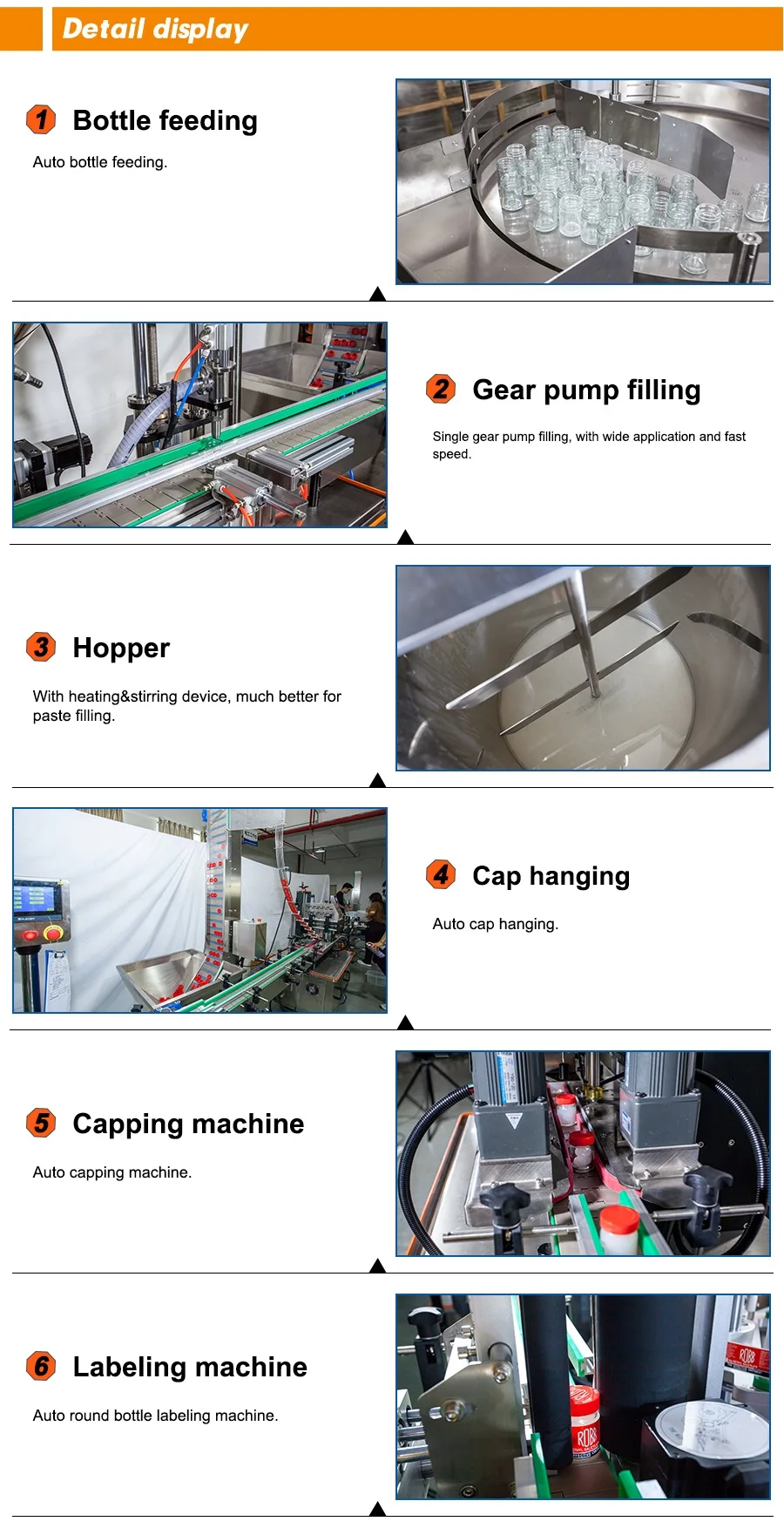 Detail display

1 Bottle feeding

Auto bottle feeding.

2 Gear pump filling

Single gear pump filling, with wide application and fast speed.

3 Hopper

With heating&stirring device, much better for paste filling.

4 Cap hanging

Auto cap hanging.

5 Capping machine

Auto capping machine.

6 Labeling machine

Auto round bottle labeling machine.