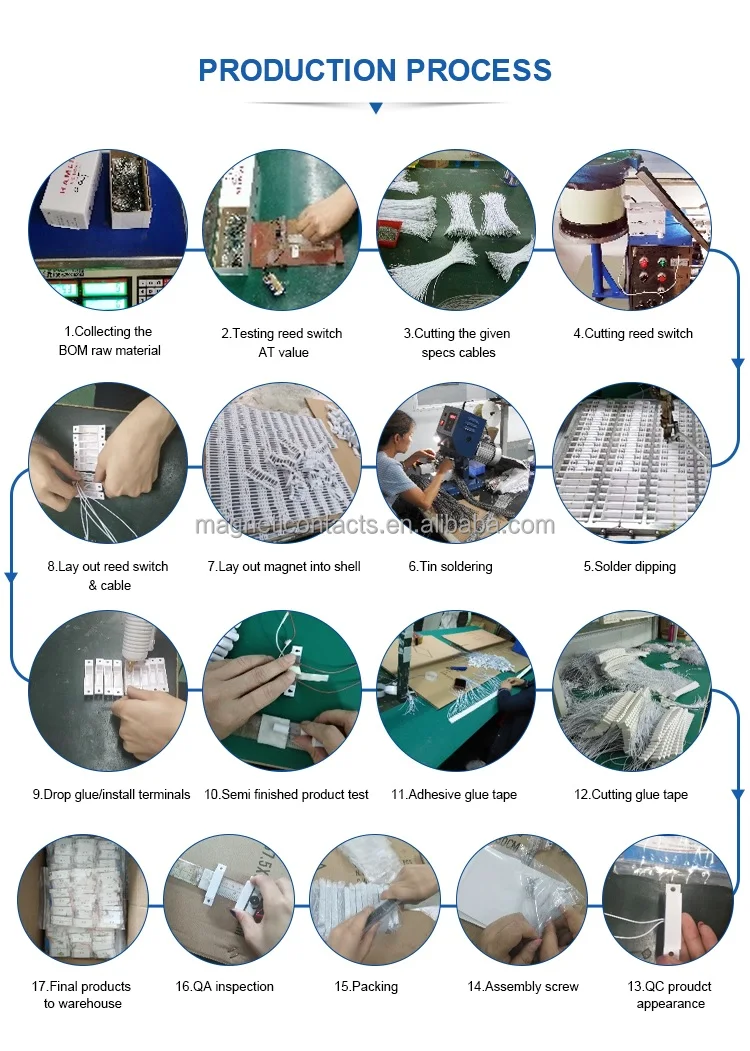 PRODUCTION PROCESS

1.Collecting the BOM raw material

2.Testing reed switch AT value

3.Cutting the given specs cables

4.Cutting reed switch

8.Lay out reed switch & cable

7.Lay out magnet into shell

6.Tin soldering

5.Solder dipping

magneticontacts.en.alibaba.com

9.Drop glue/install terminals

10.Semi finished product test

11.Adhesive glue tape

12.Cutting glue tape

17.Final products to warehouse

16.QA inspection

15.Packing

14.Assembly screw

13.QC proudct appearance