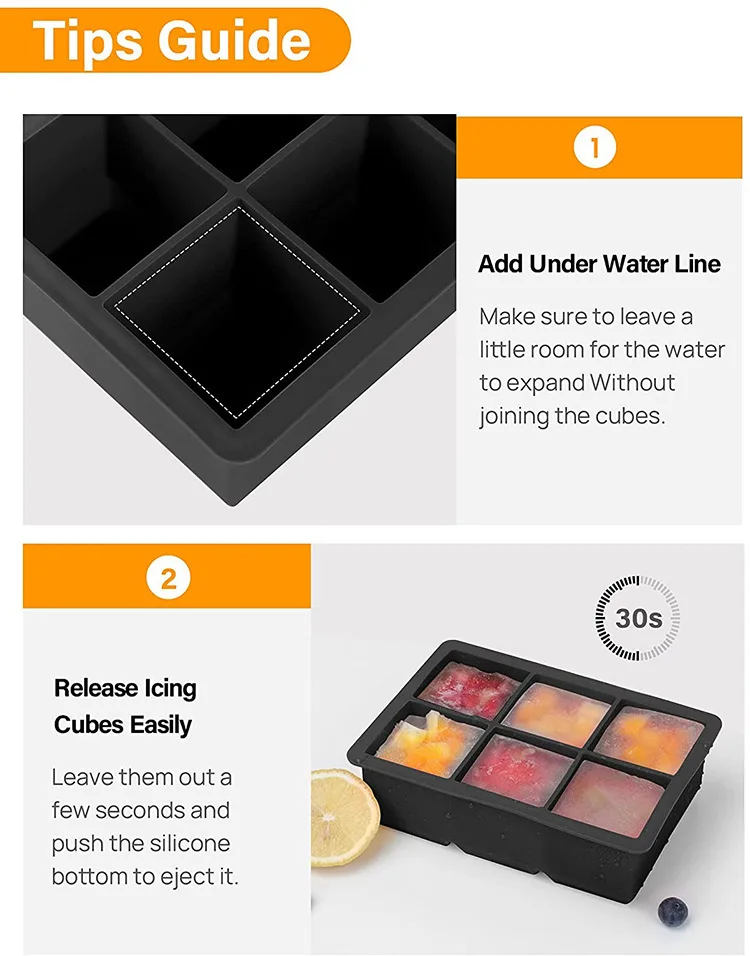 Tips Guide

1

Add Under Water Line

Make sure to leave a little room for the water to expand Without joining the cubes.

2

Release Icing Cubes Easily

Leave them out a few seconds and push the silicone bottom to eject it.

30s