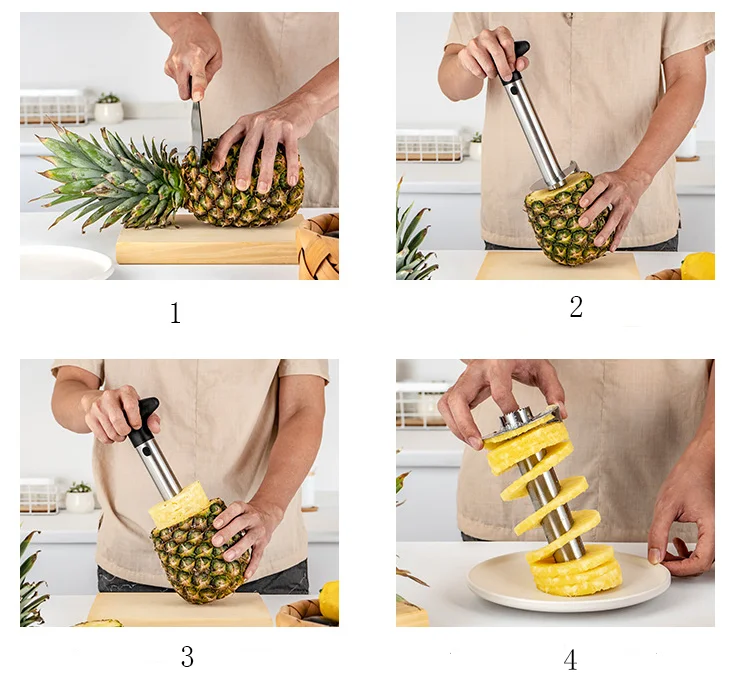 1

2

3

4