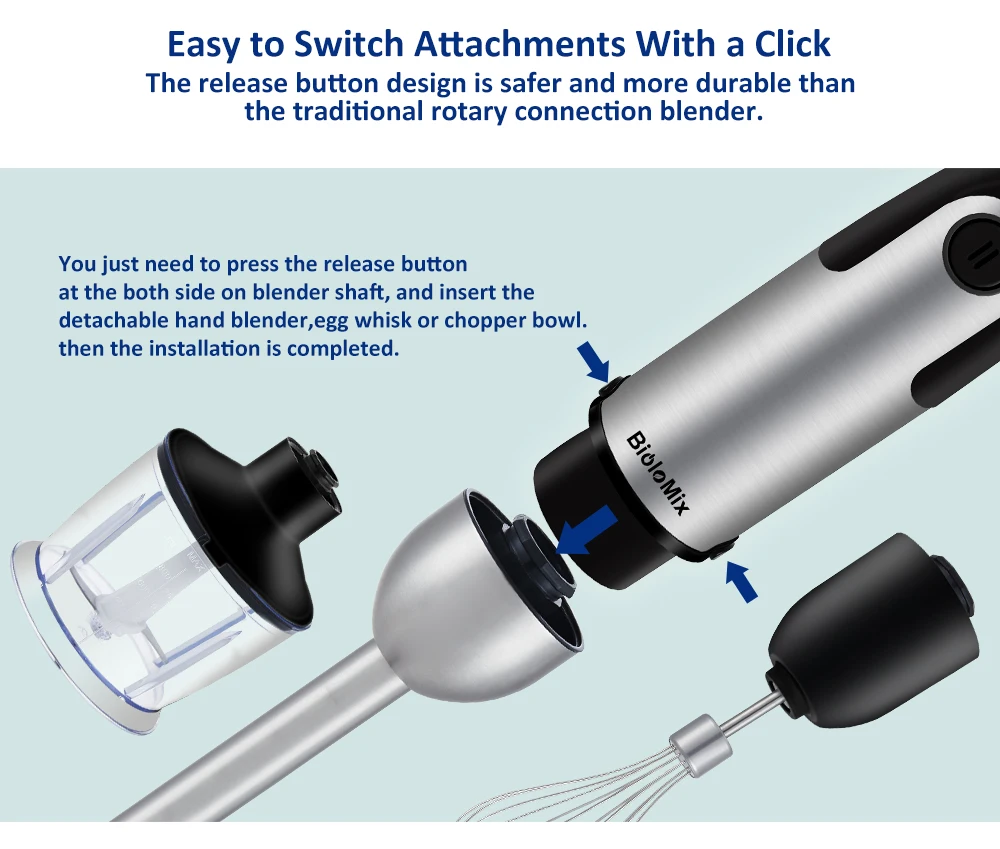 Easy to Switch Attachments With a Click
The release button design is safer and more durable than the traditional rotary connection blender.

You just need to press the release button at the both side on blender shaft, and insert the detachable hand blender,egg whisk or chopper bowl. then the installation is completed.

BioloMix