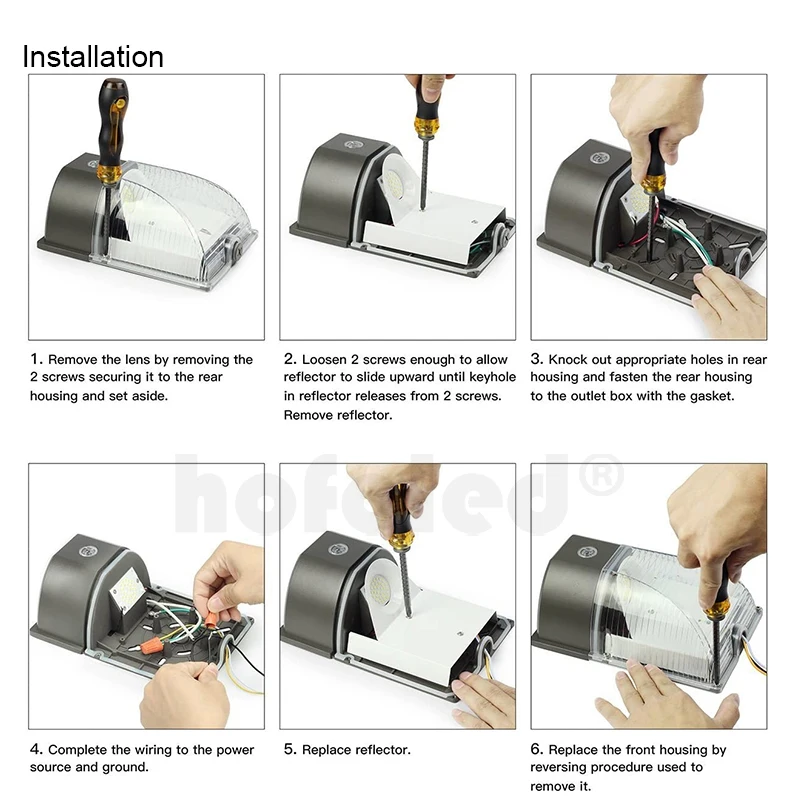 Installation

1. Remove the lens by removing the 2 screws securing it to the rear housing and set aside.

2. Loosen 2 screws enough to allow reflector to slide upward until keyhole in reflector releases from 2 screws. Remove reflector.

3. Knock out appropriate holes in rear housing and fasten the rear housing to the outlet box with the gasket.

hofoled®

4. Complete the wiring to the power source and ground.

5. Replace reflector.

6. Replace the front housing by reversing procedure used to remove it.