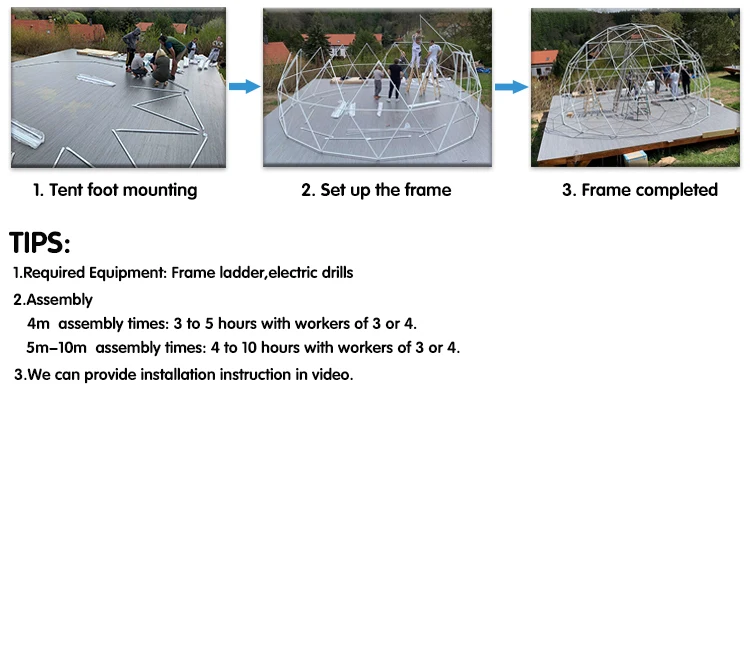 1. Tent foot mounting

2. Set up the frame

3. Frame completed

TIPS:

1.Required Equipment: Frame ladder,electric drills

2.Assembly

4m assembly times: 3 to 5 hours with workers of 3 or 4.

5m–10m assembly times: 4 to 10 hours with workers of 3 or 4.

3.We can provide installation instruction in video.