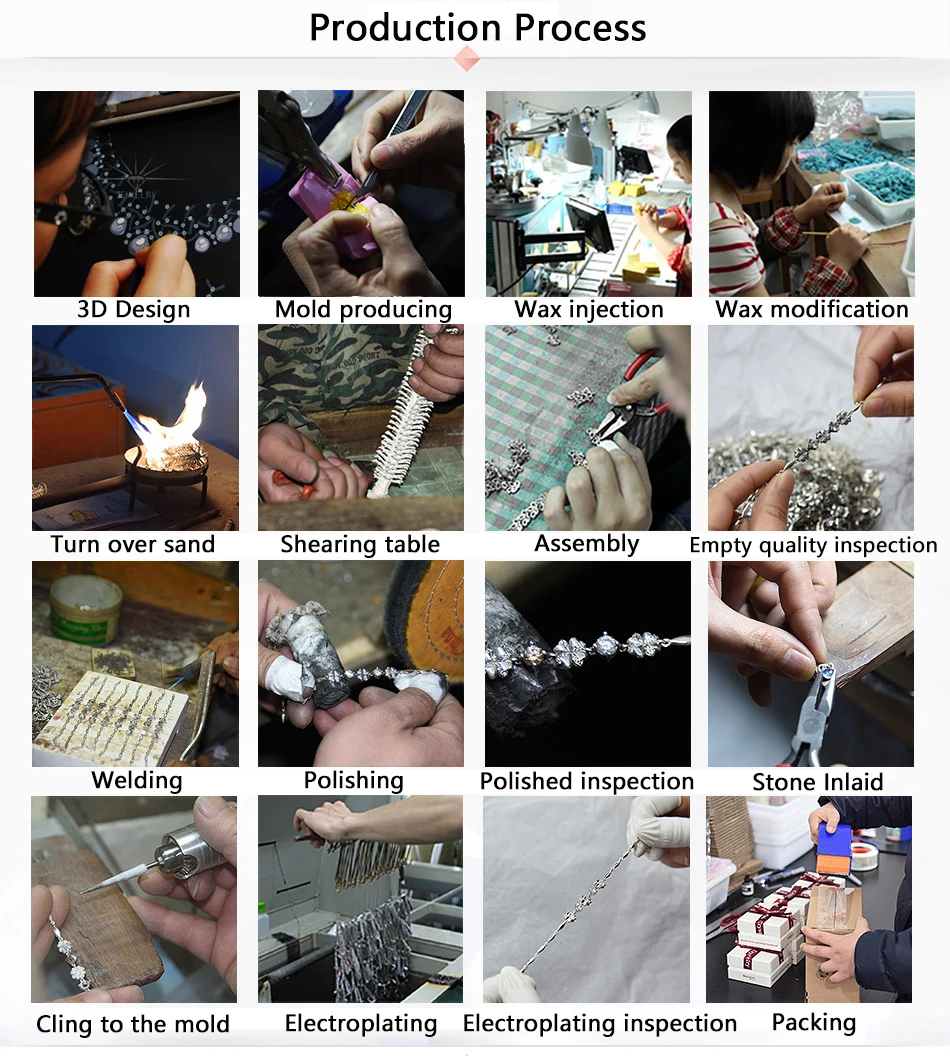 Production Process

3D Design

Mold producing

Wax injection

Wax modification

Turn over sand

Shearing table

Assembly

Empty quality inspection

Welding

Polishing

Polished inspection

Stone Inlaid

Cling to the mold

Electroplating

Electroplating inspection

Packing