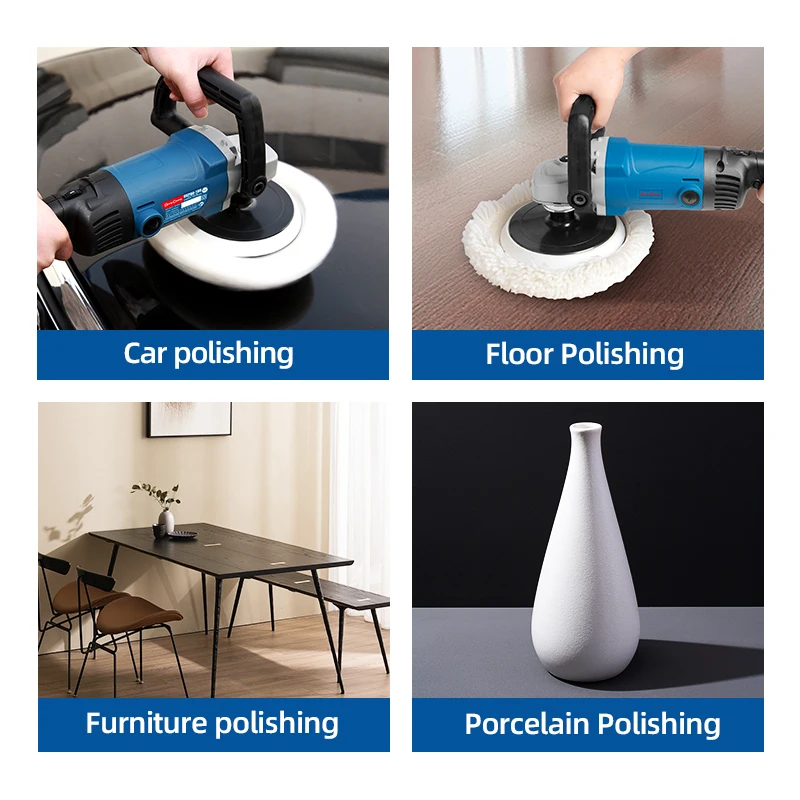 Car polishing

Floor Polishing

Furniture polishing

Porcelain Polishing