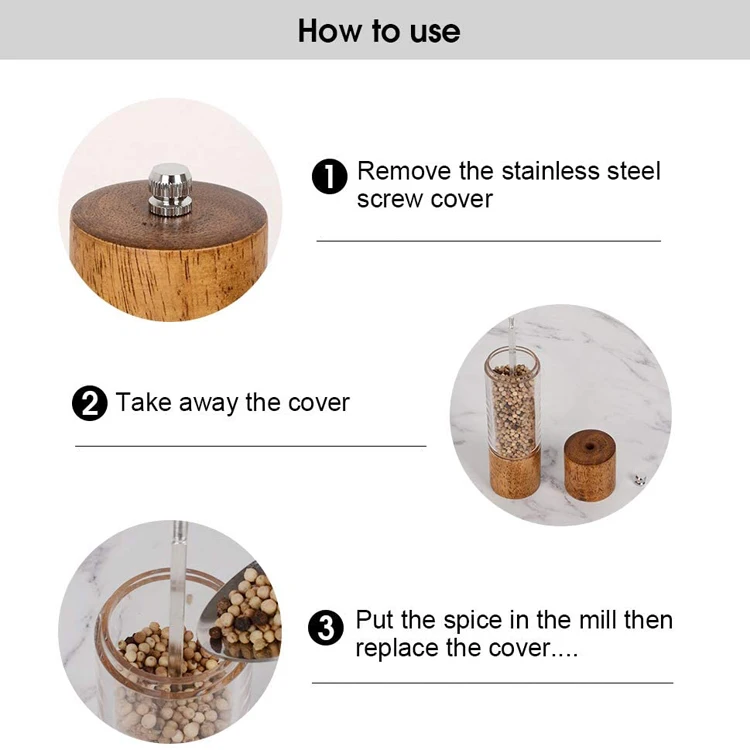 How to use

1 Remove the stainless steel screw cover

2 Take away the cover

3 Put the spice in the mill then replace the cover....