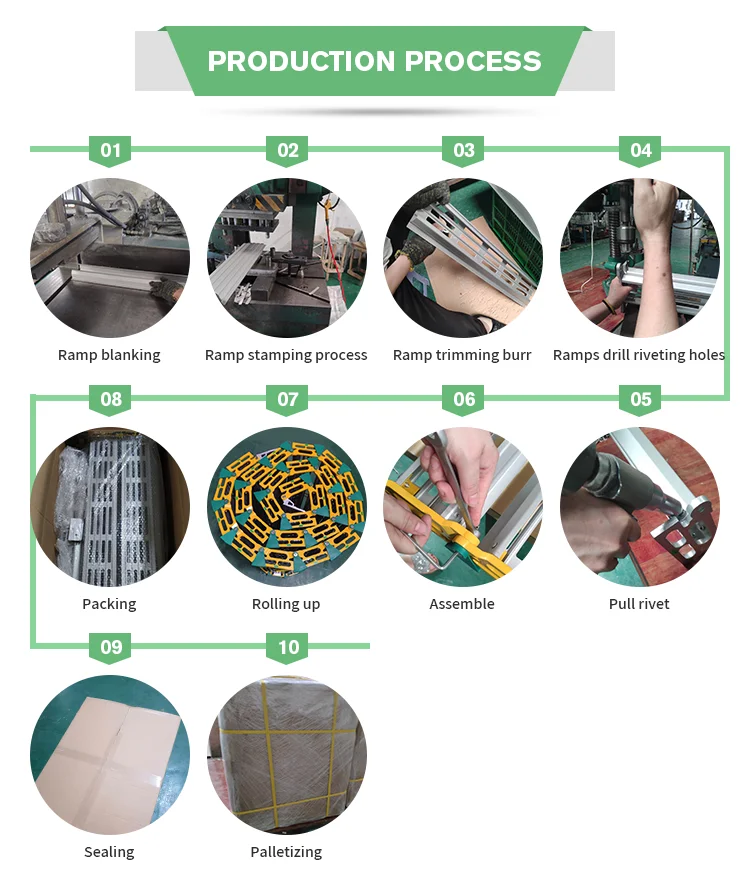 PRODUCTION PROCESS

01
Ramp blanking

02
Ramp stamping process

03
Ramp trimming burr

04
Ramps drill riveting holes

08
Packing

07
Rolling up

06
Assemble

05
Pull rivet

09
Sealing

10
Palletizing