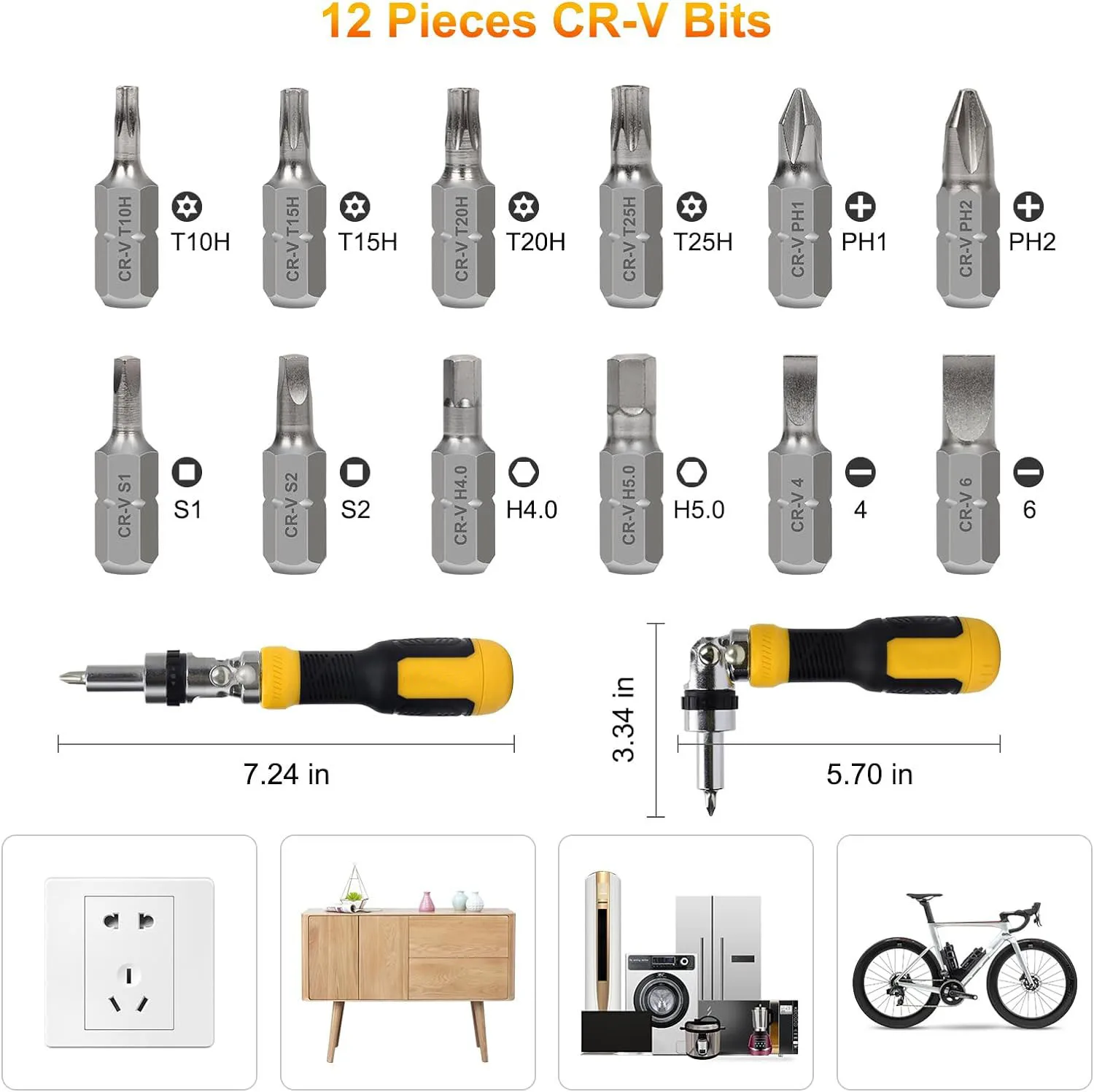 12 Pieces CR-V Bits

CR-V T10H T10H
CR-V T15H T15H
CR-V T20H T20H
CR-V T25H T25H
CR-V PH1 PH1
CR-V PH2 PH2

CR-V S1 S1
CR-V S2 S2
CR-V H4.0 H4.0
CR-V H5.0 H5.0
CR-V 4 4
CR-V 6 6

7.24 in

3.34 in

5.70 in