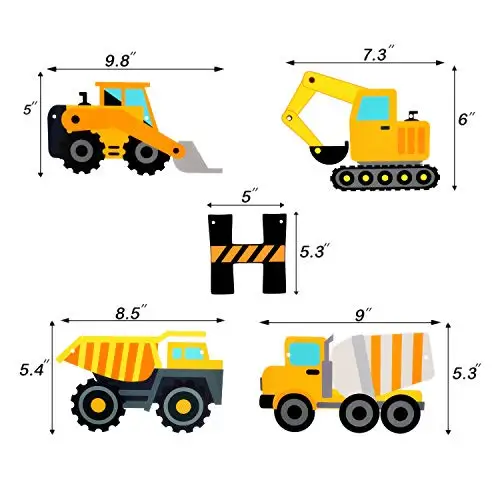 9.8″

5″

7.3″

6″

5″

H

5.3″

8.5″

5.4″

9″

5.3″