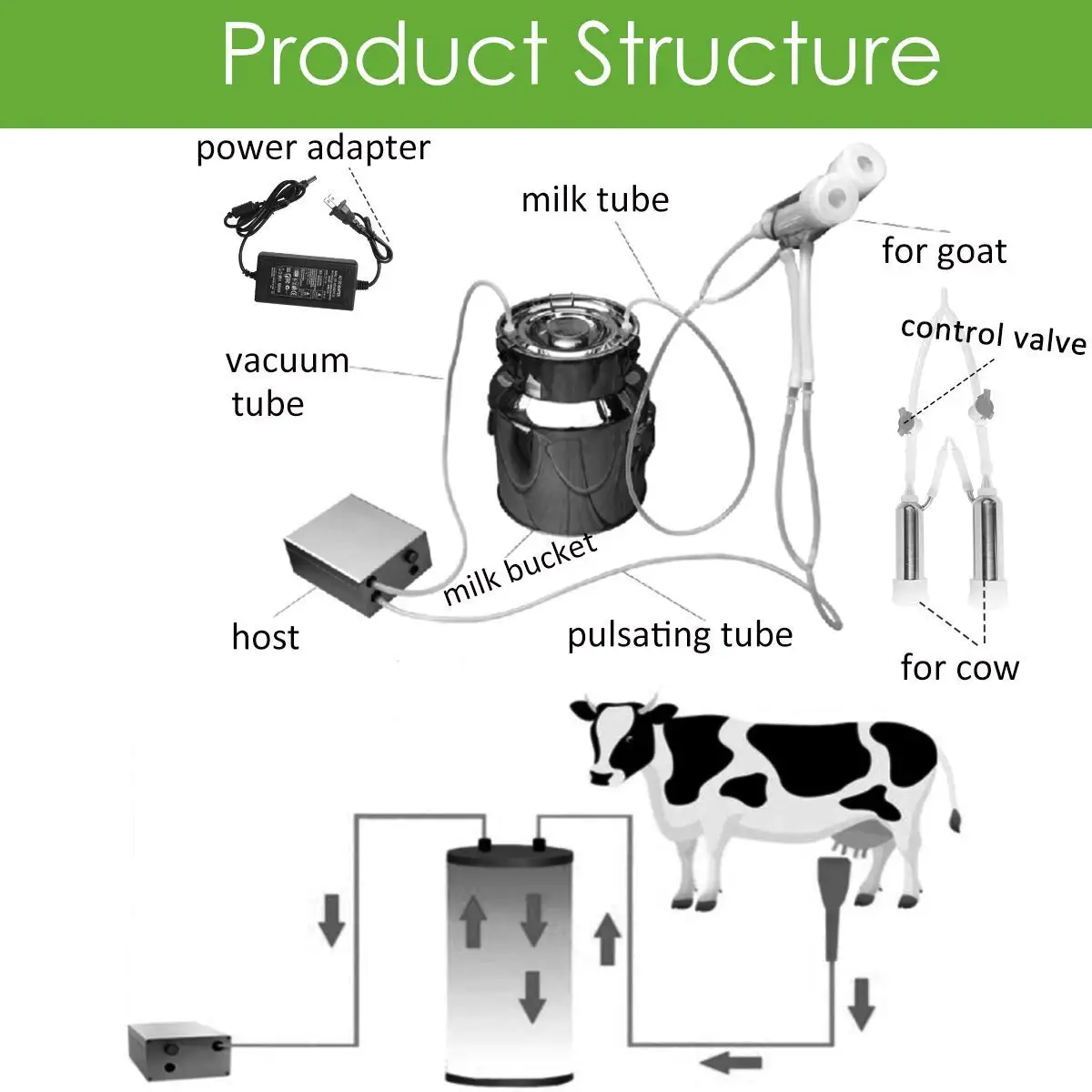 Product Structure

power adapter

milk tube

for goat

control valve

vacuum tube

milk bucket

host

pulsating tube

for cow