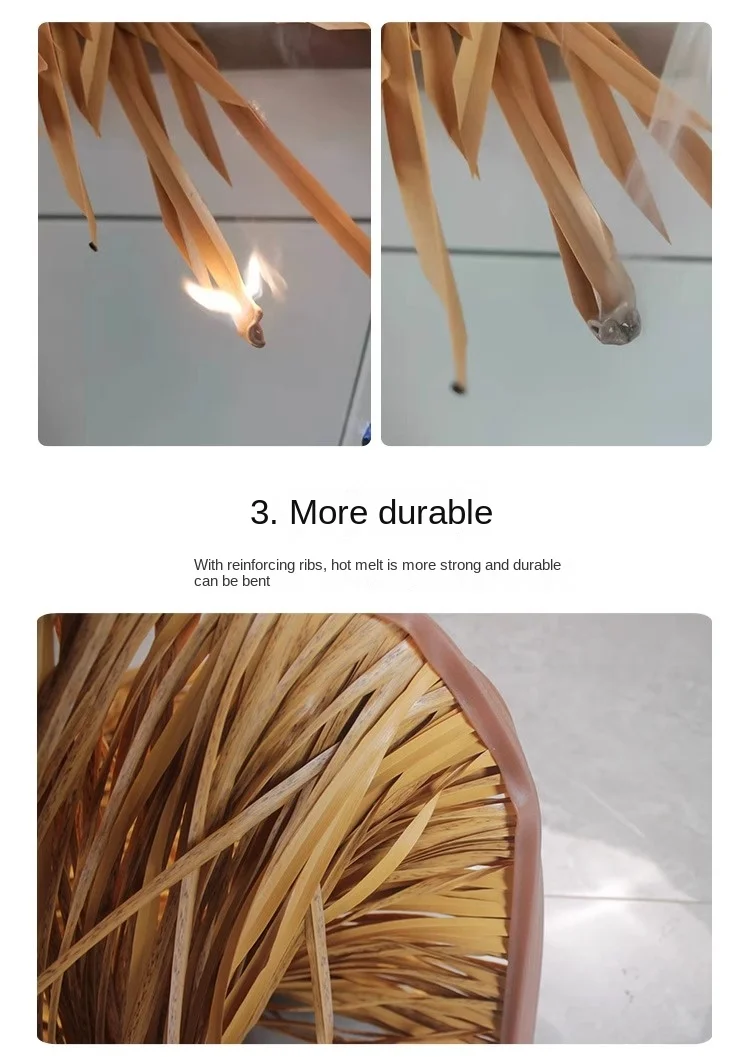 3. More durable

With reinforcing ribs, hot melt is more strong and durable can be bent