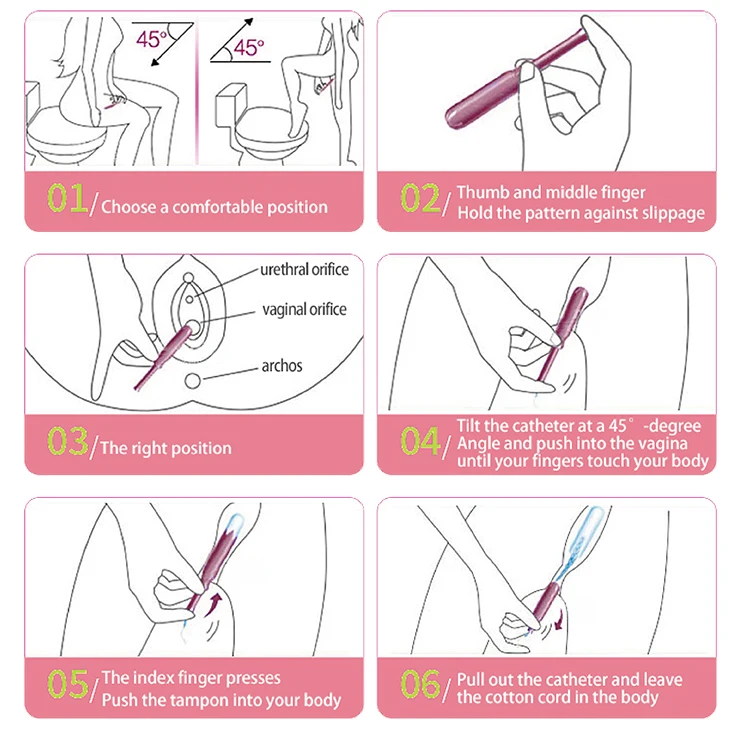 45°

45°

01/ Choose a comfortable position

02/ Thumb and middle finger
Hold the pattern against slippage

urethral orifice

vaginal orifice

archos

03/ The right position

04/ Tilt the catheter at a 45° -degree
Angle and push into the vagina
until your fingers touch your body

05/ The index finger presses
Push the tampon into your body

06/ Pull out the catheter and leave
the cotton cord in the body