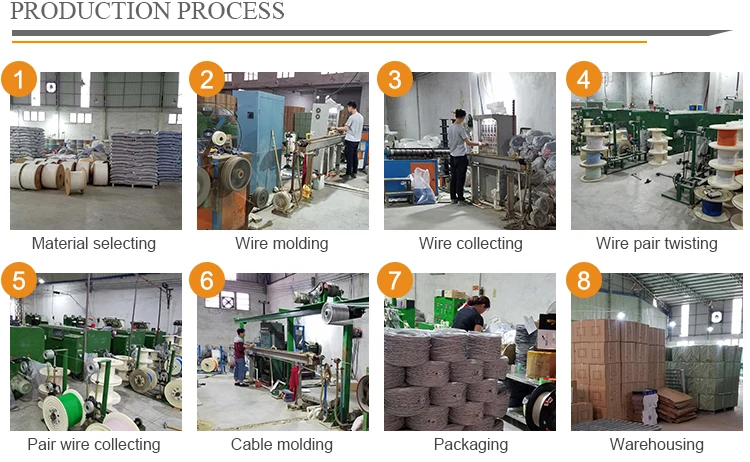 PRODUCTION PROCESS

1
Material selecting

2
Wire molding

3
Wire collecting

4
Wire pair twisting

5
Pair wire collecting

6
Cable molding

7
Packaging

8
Warehousing