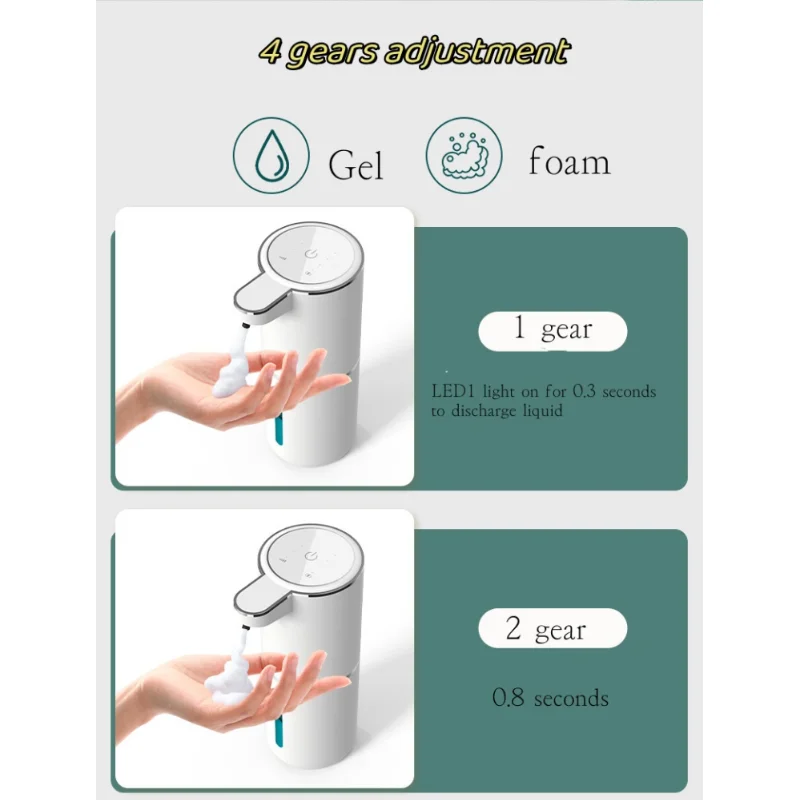 4 gears adjustment

Gel

foam

1 gear

LED1 light on for 0.3 seconds to discharge liquid

2 gear

0.8 seconds