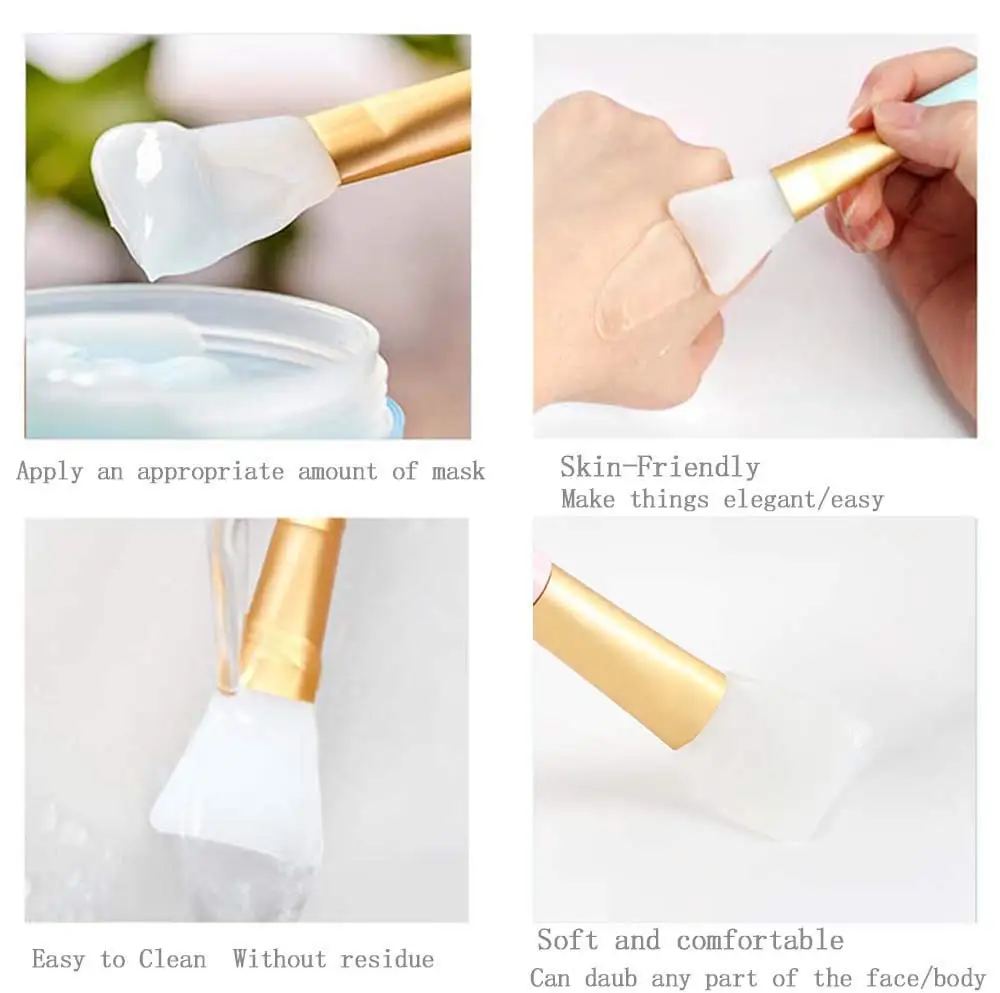 Apply an appropriate amount of mask

Skin-Friendly
Make things elegant/easy

Easy to Clean  Without residue

Soft and comfortable
Can daub any part of the face/body