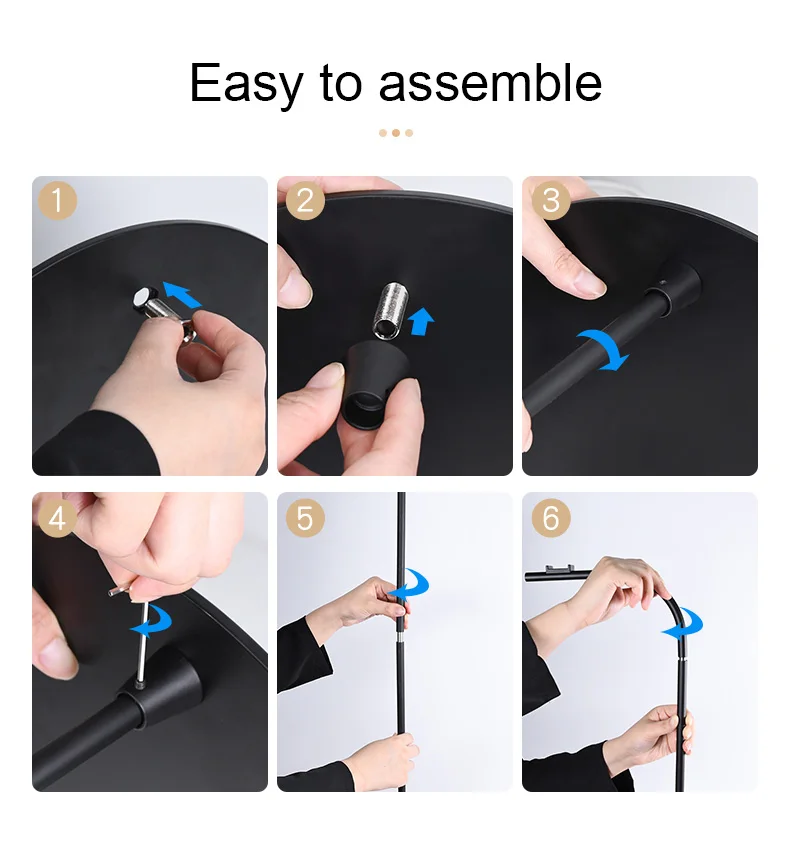 Easy to assemble

1

2

3

4

5

6