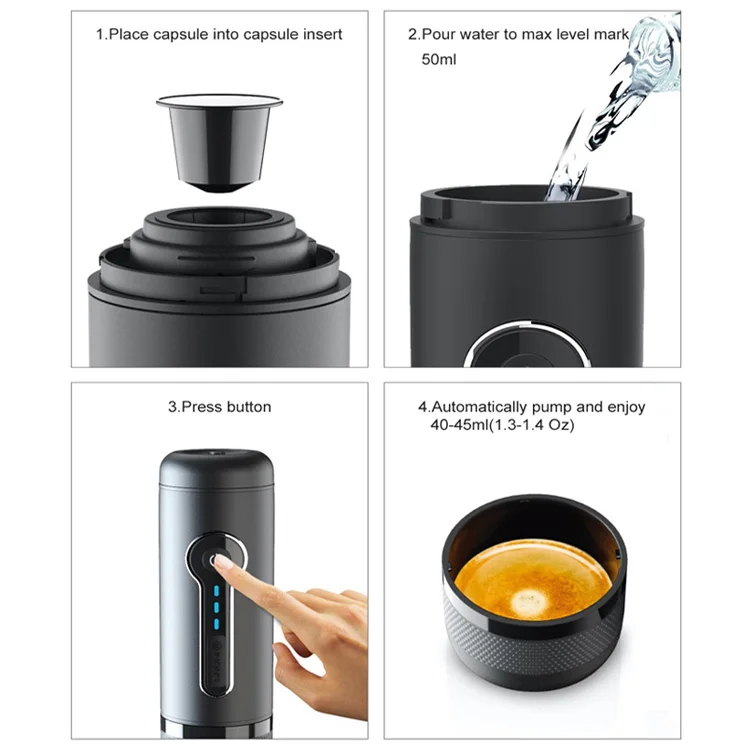 1.Place capsule into capsule insert

2.Pour water to max level mark
50ml

3.Press button

4.Automatically pump and enjoy
40-45ml(1.3-1.4 Oz)