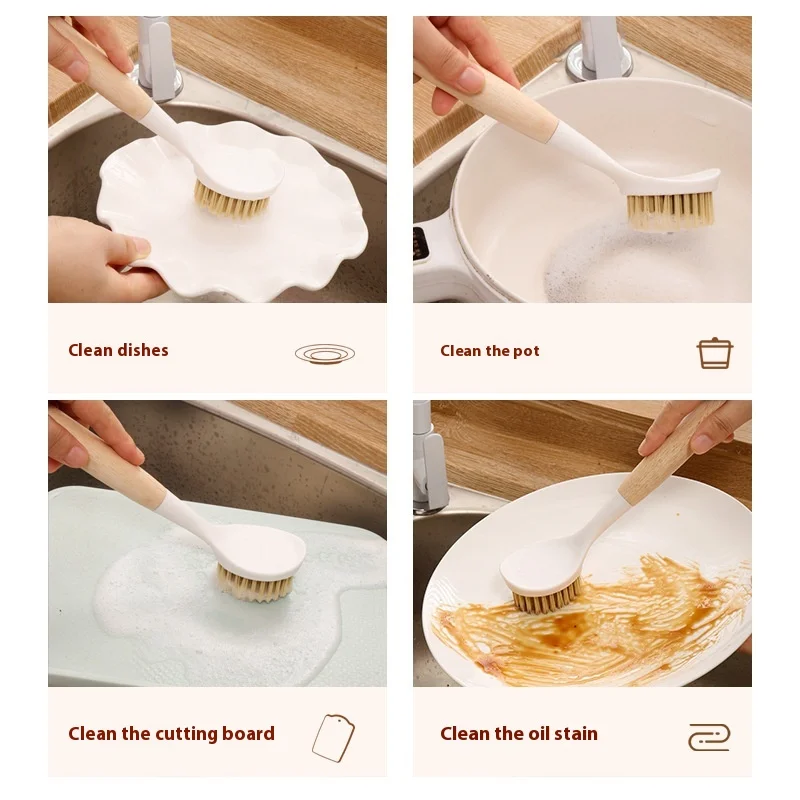 Clean dishes

Clean the pot

Clean the cutting board

Clean the oil stain