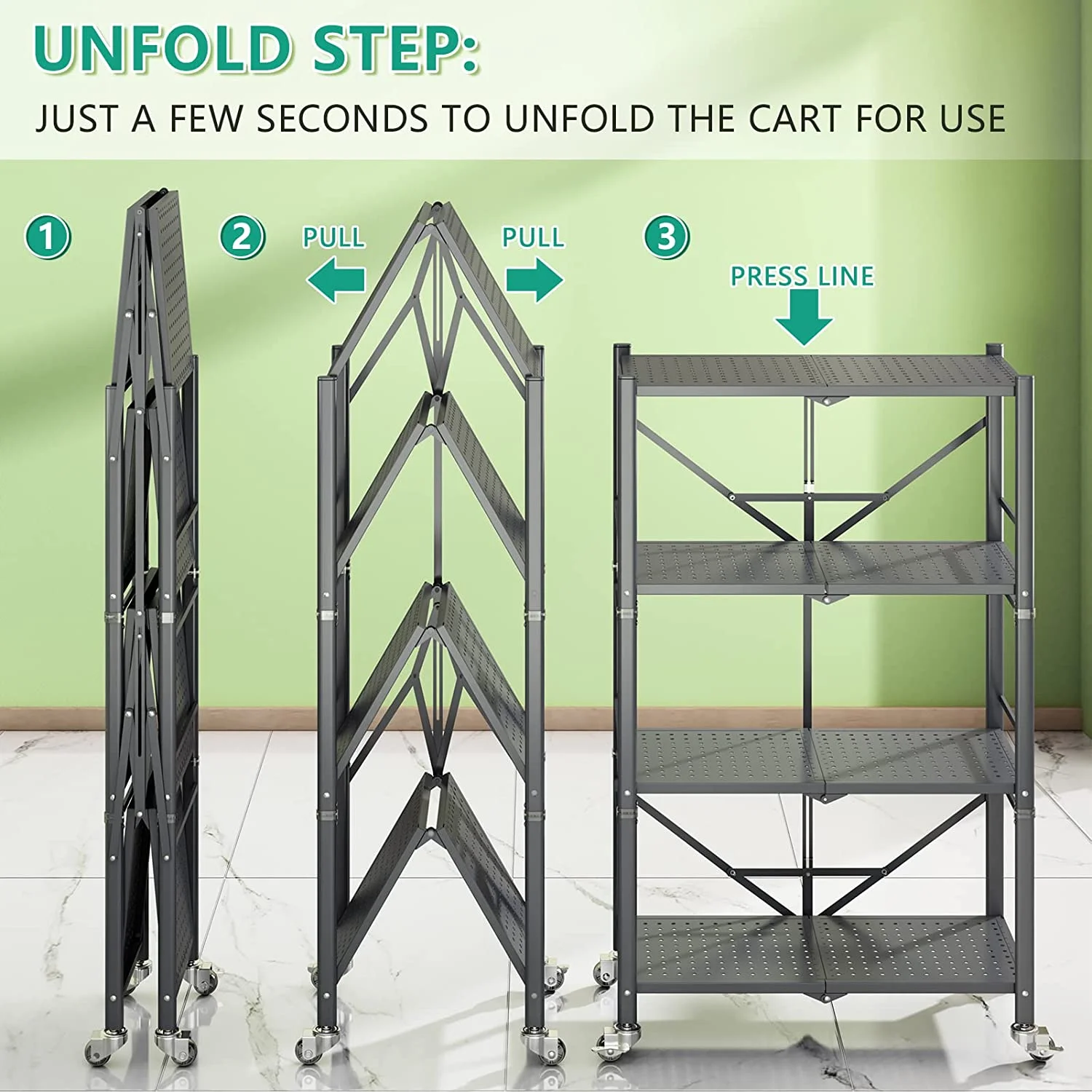 UNFOLD STEP:

JUST A FEW SECONDS TO UNFOLD THE CART FOR USE

1

2

PULL

PULL

3

PRESS LINE