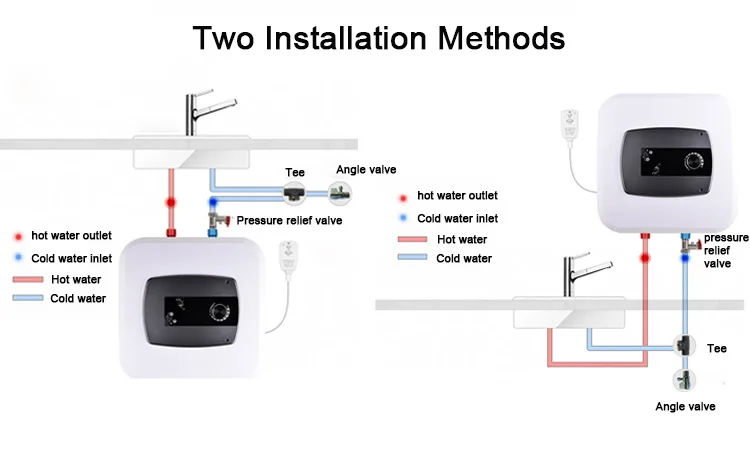 Two Installation Methods

Tee

Angle valve

Pressure relief valve

hot water outlet

Cold water inlet

Hot water

Cold water

hot water outlet

Cold water inlet

Hot water

Cold water

pressure relief valve

Tee

Angle valve