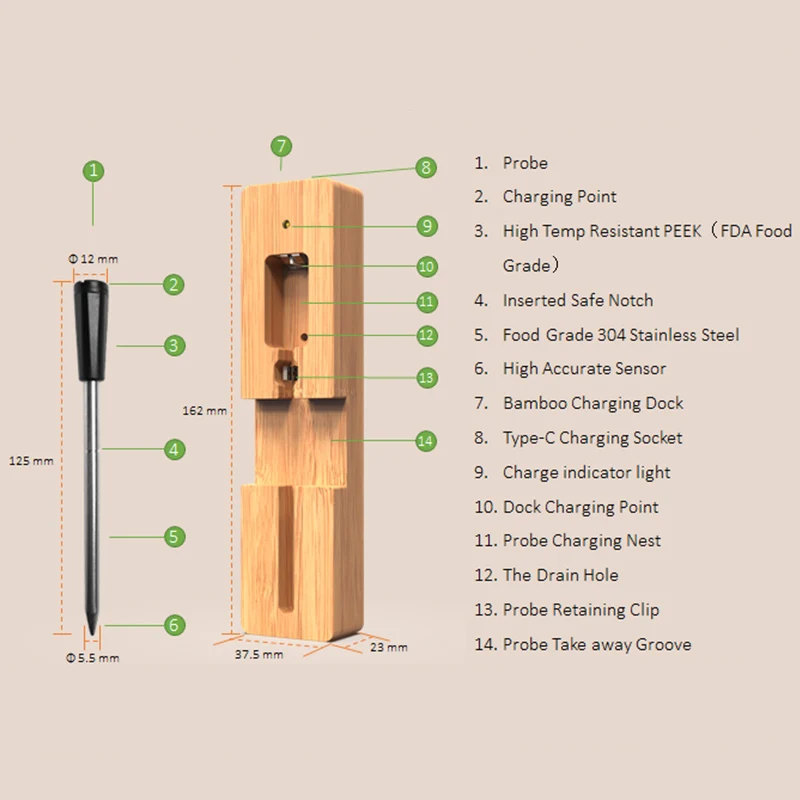 1

Φ 12 mm

2

3

125 mm

4

5

6

Φ 5.5 mm

7

8

9

10

11

12

13

162 mm

14

37.5 mm

23 mm

1. Probe
2. Charging Point
3. High Temp Resistant PEEK（FDA Food Grade）
4. Inserted Safe Notch
5. Food Grade 304 Stainless Steel
6. High Accurate Sensor
7. Bamboo Charging Dock
8. Type-C Charging Socket
9. Charge indicator light
10. Dock Charging Point
11. Probe Charging Nest
12. The Drain Hole
13. Probe Retaining Clip
14. Probe Take away Groove