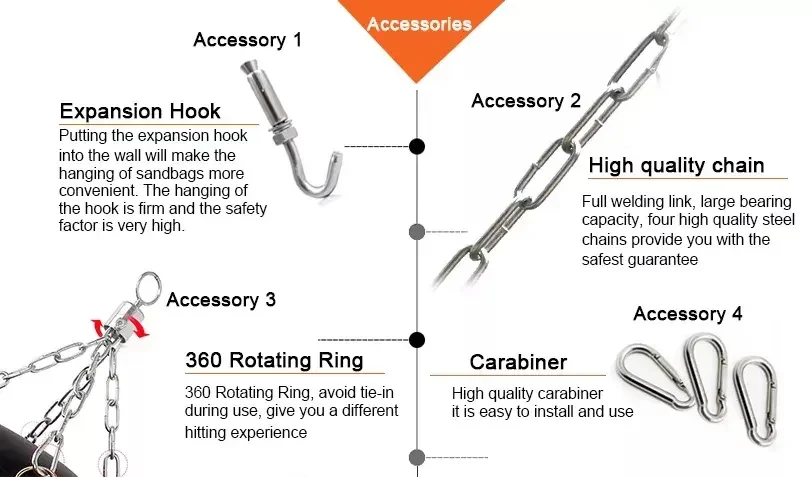 Accessories

Accessory 1

Expansion Hook

Putting the expansion hook into the wall will make the hanging of sandbags more convenient. The hanging of the hook is firm and the safety factor is very high.

Accessory 2

High quality chain

Full welding link, large bearing capacity, four high quality steel chains provide you with the safest guarantee

Accessory 3

360 Rotating Ring

360 Rotating Ring, avoid tie-in during use, give you a different hitting experience

Accessory 4

Carabiner

High quality carabiner it is easy to install and use