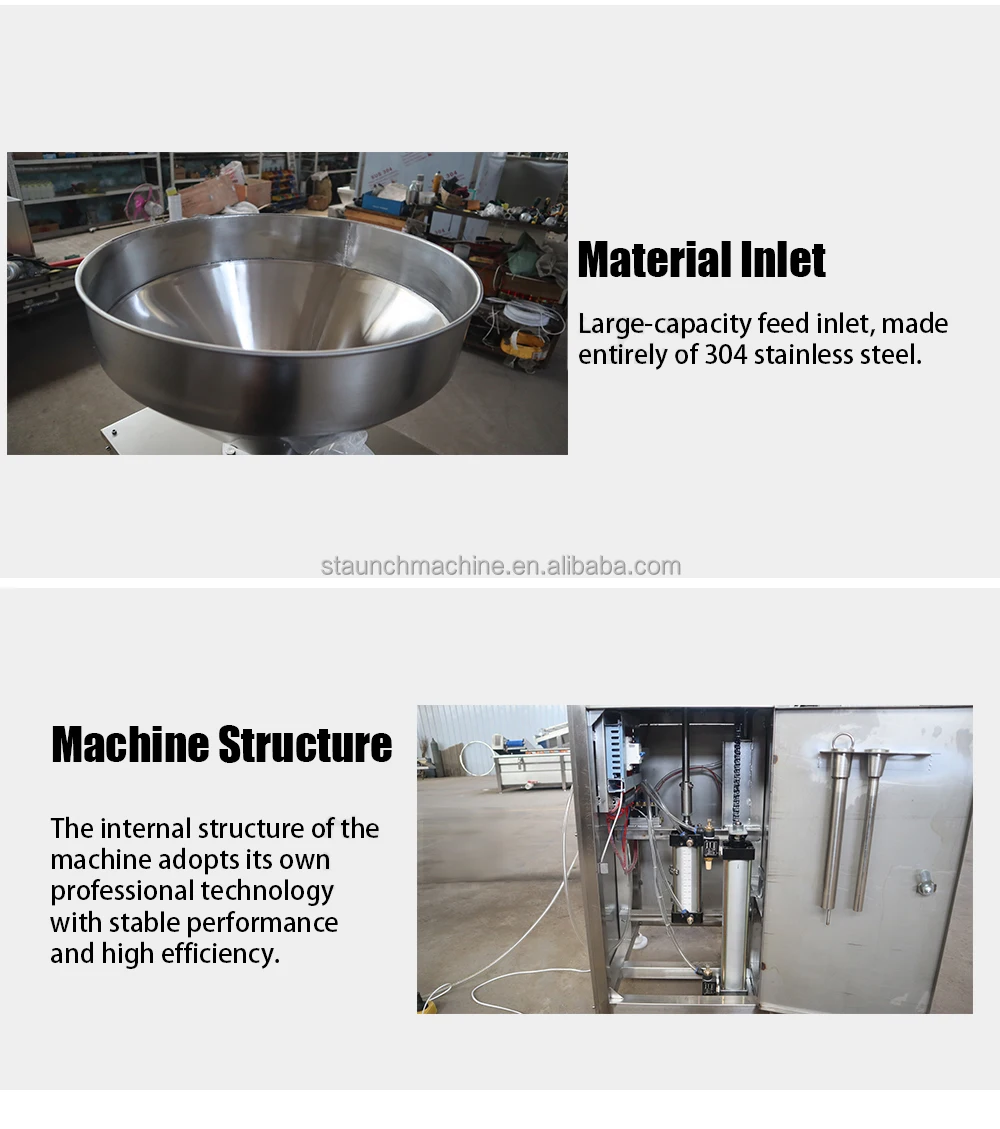 Material Inlet

Large-capacity feed inlet, made entirely of 304 stainless steel.

staunchmachine.en.alibaba.com

Machine Structure

The internal structure of the machine adopts its own professional technology with stable performance and high efficiency.