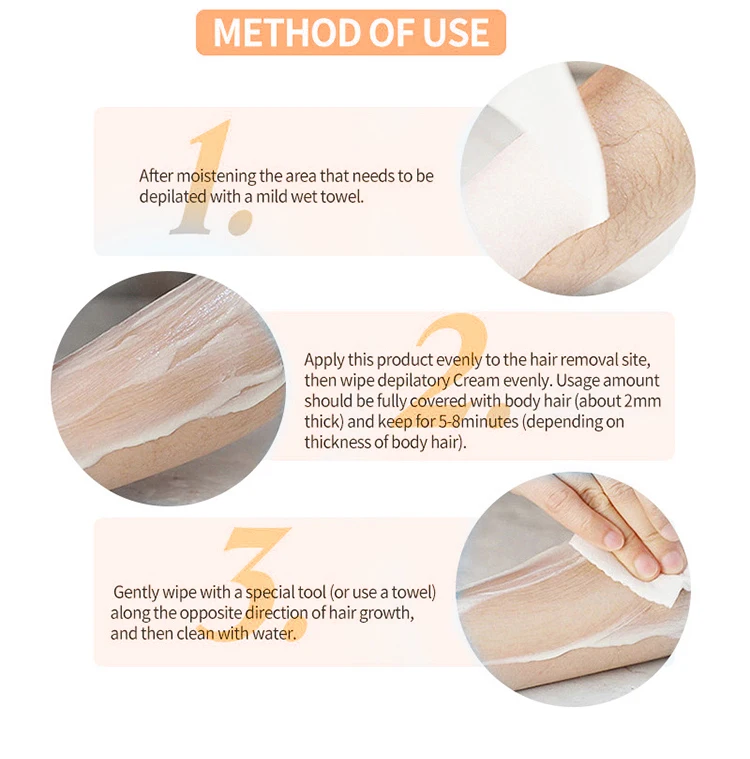 METHOD OF USE

1.

After moistening the area that needs to be depilated with a mild wet towel.

2.

Apply this product evenly to the hair removal site, then wipe depilatory Cream evenly. Usage amount should be fully covered with body hair (about 2mm thick) and keep for 5-8minutes (depending on thickness of body hair).

3.

Gently wipe with a special tool (or use a towel) along the opposite direction of hair growth, and then clean with water.