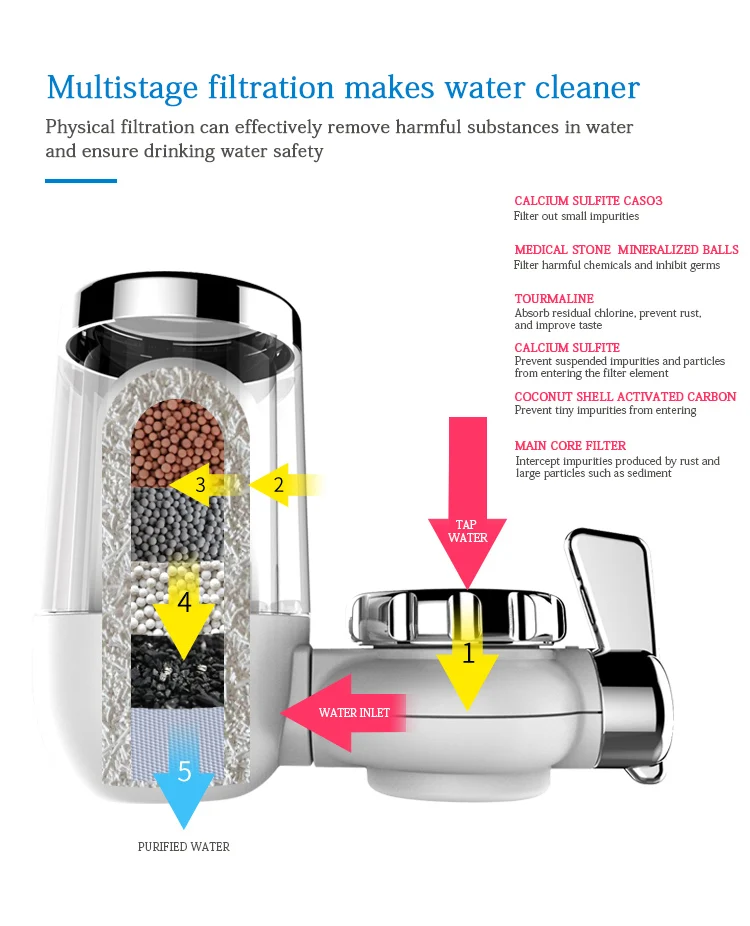 Multistage filtration makes water cleaner

Physical filtration can effectively remove harmful substances in water and ensure drinking water safety

CALCIUM SULFITE CASO3
Filter out small impurities

MEDICAL STONE MINERALIZED BALLS
Filter harmful chemicals and inhibit germs

TOURMALINE
Absorb residual chlorine, prevent rust, and improve taste

CALCIUM SULFITE
Prevent suspended impurities and particles from entering the filter element

COCONUT SHELL ACTIVATED CARBON
Prevent tiny impurities from entering

MAIN CORE FILTER
Intercept impurities produced by rust and large particles such as sediment

3

2

TAP WATER

4

1

WATER INLET

5

PURIFIED WATER