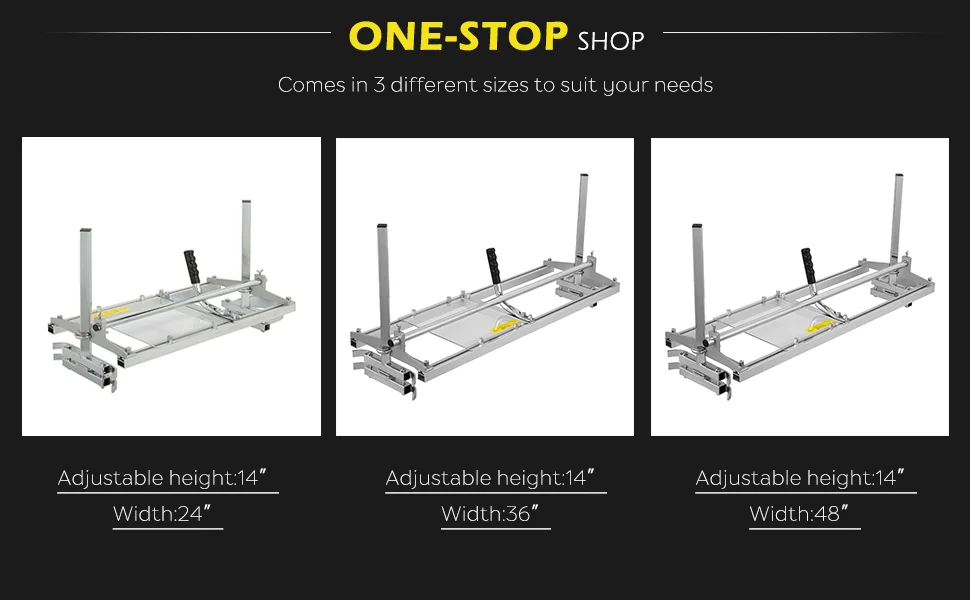 ONE-STOP SHOP

Comes in 3 different sizes to suit your needs

Adjustable height:14″
Width:24″

Adjustable height:14″
Width:36″

Adjustable height:14″
Width:48″