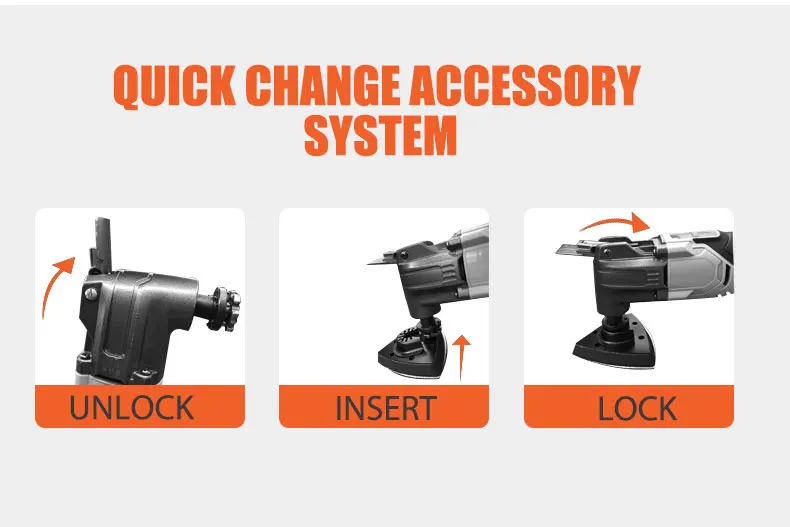 QUICK CHANGE ACCESSORY SYSTEM

UNLOCK

INSERT

LOCK