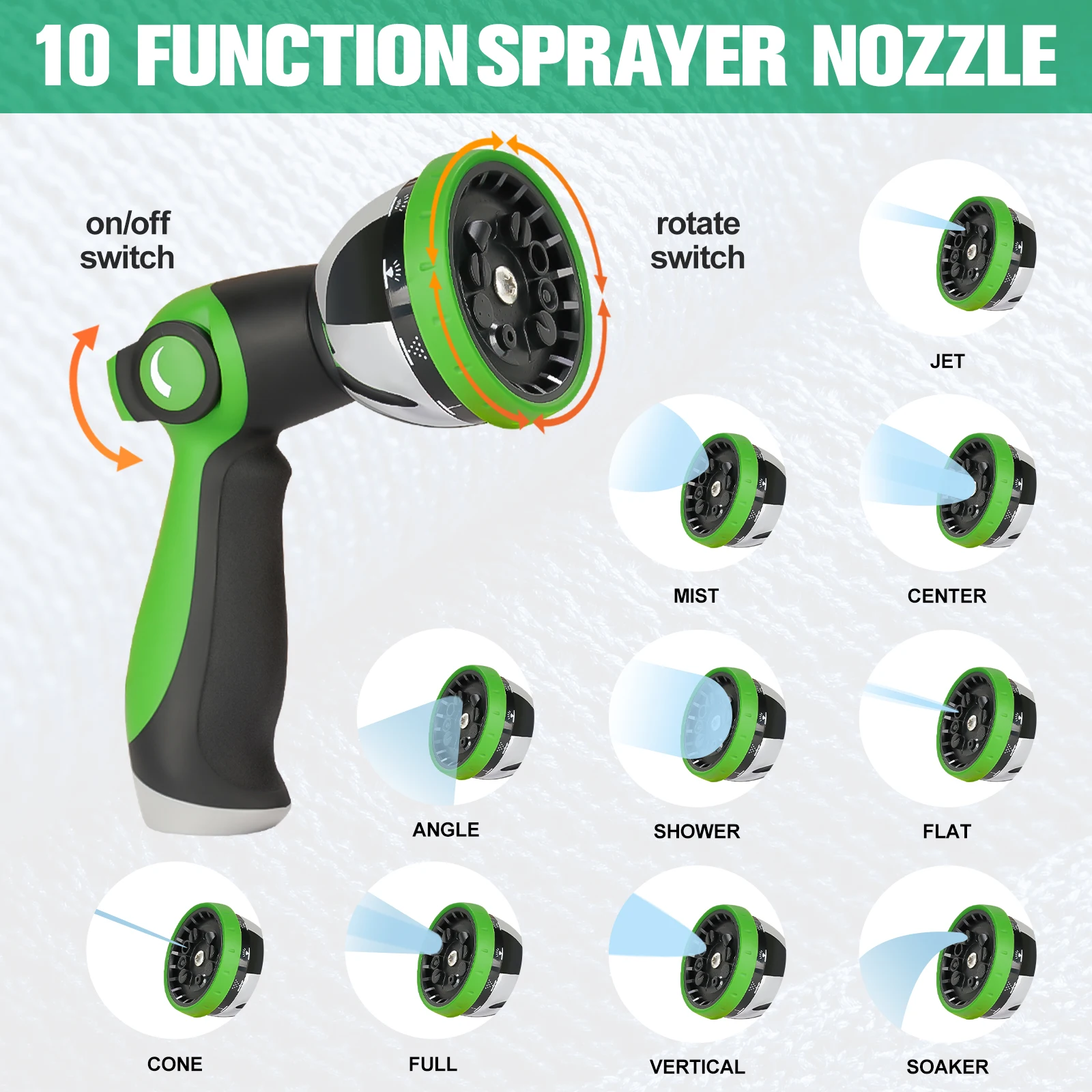 10 FUNCTION SPRAYER NOZZLE

on/off switch

rotate switch

JET

MIST

CENTER

ANGLE

SHOWER

FLAT

CONE

FULL

VERTICAL

SOAKER