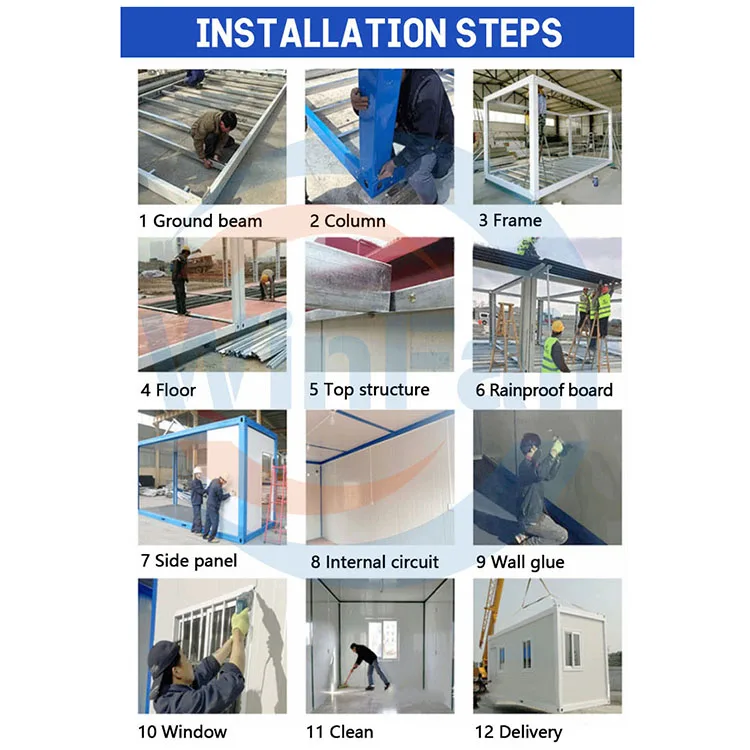 INSTALLATION STEPS

1 Ground beam

2 Column

3 Frame

4 Floor

5 Top structure

6 Rainproof board

7 Side panel

8 Internal circuit

9 Wall glue

10 Window

11 Clean

12 Delivery