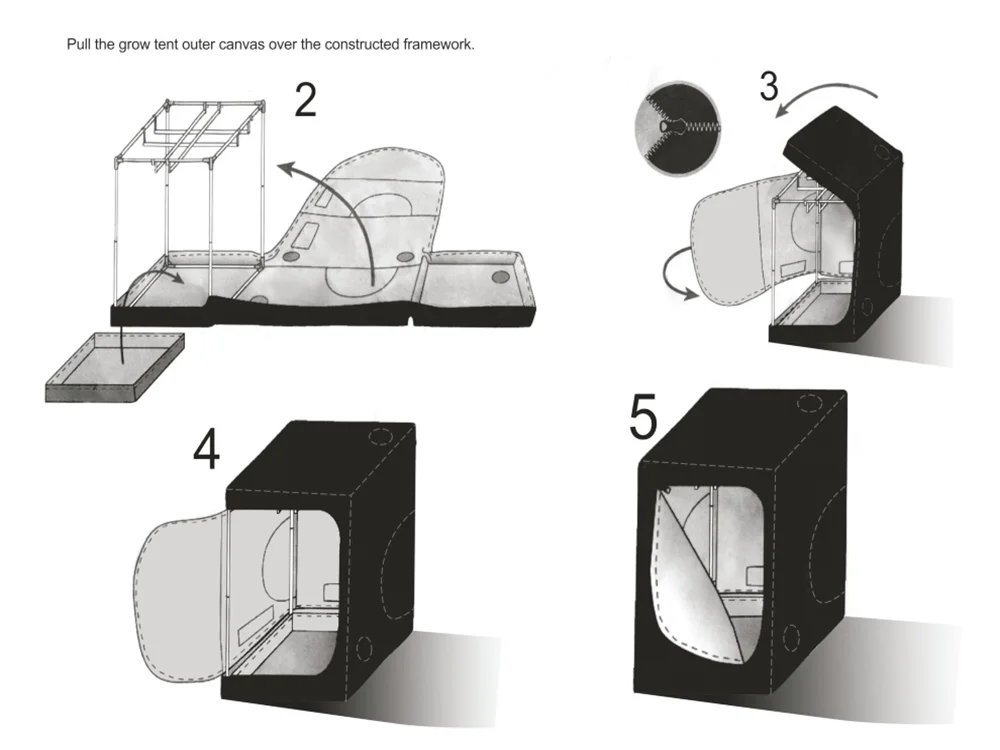 Pull the grow tent outer canvas over the constructed framework.

2

3

4

5