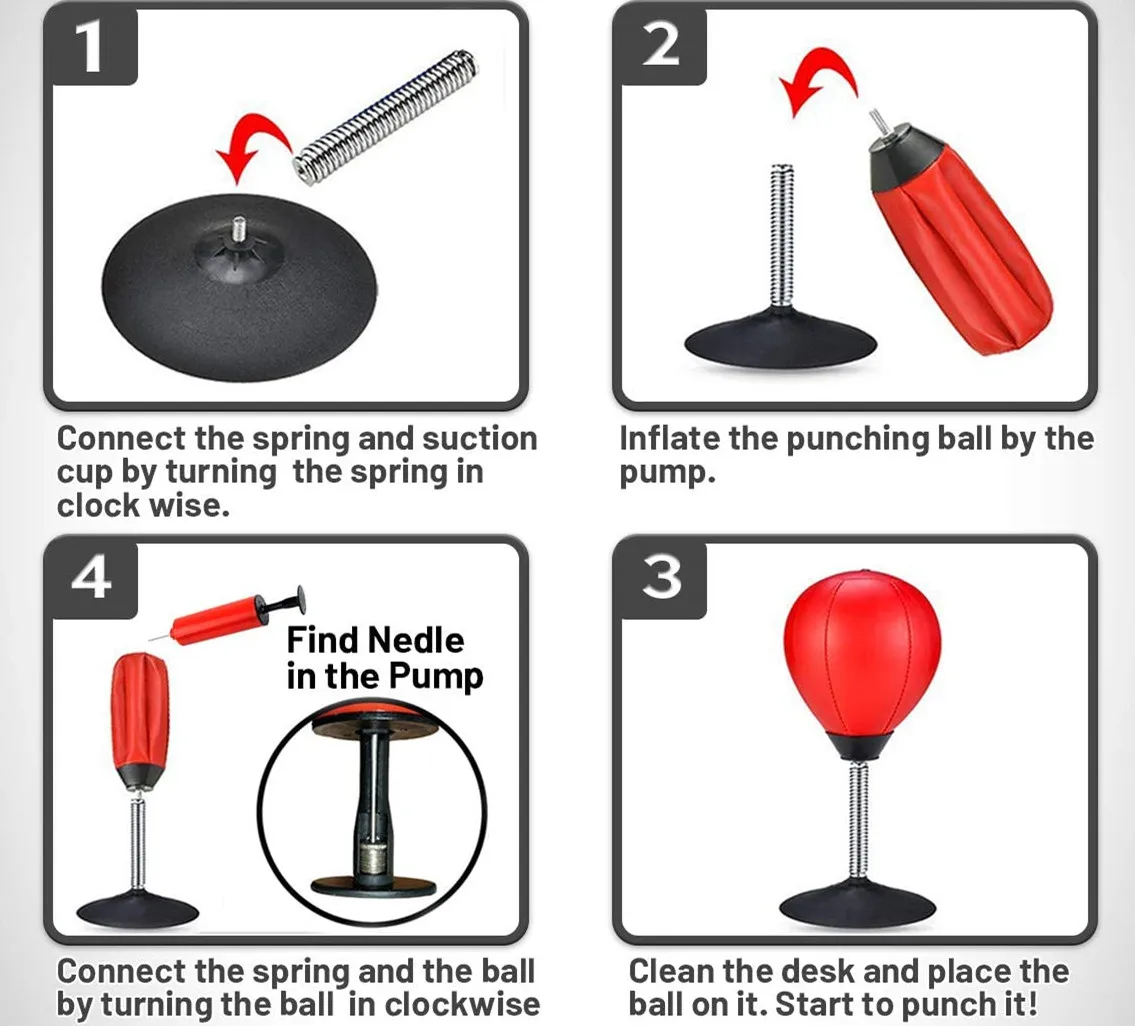 1

Connect the spring and suction cup by turning the spring in clock wise.

2

Inflate the punching ball by the pump.

4

Find Nedle in the Pump

Connect the spring and the ball by turning the ball in clockwise

3

Clean the desk and place the ball on it. Start to punch it!