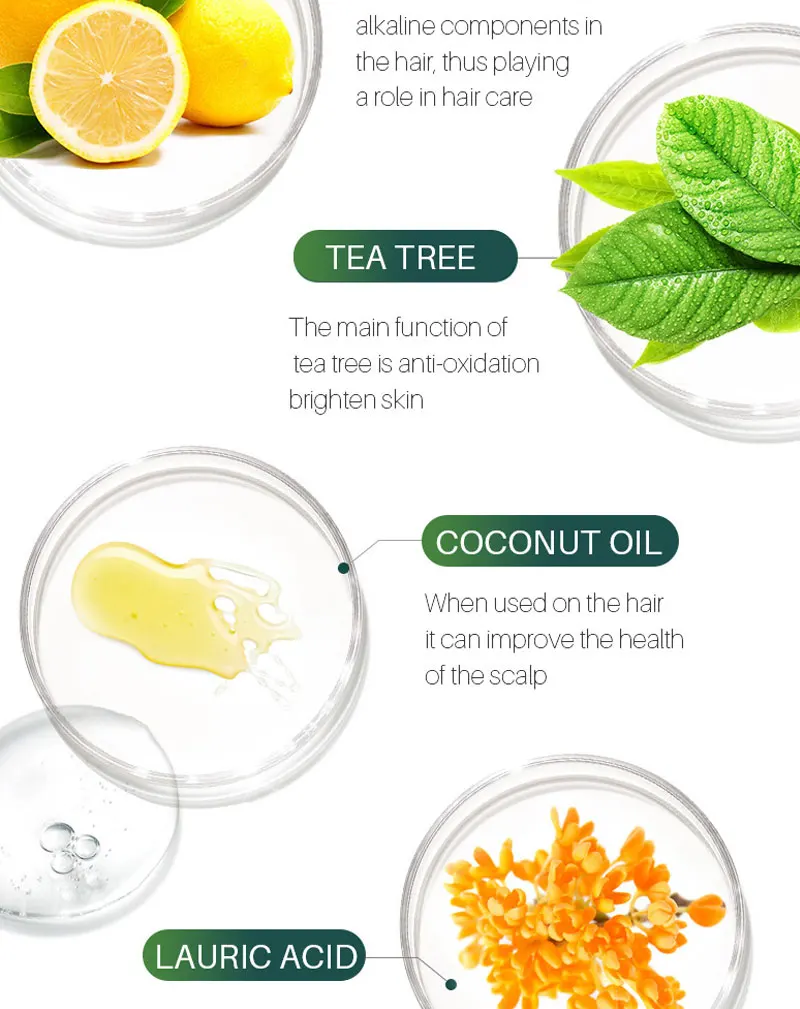 alkaline components in the hair, thus playing a role in hair care

TEA TREE

The main function of tea tree is anti-oxidation brighten skin

COCONUT OIL

When used on the hair it can improve the health of the scalp

LAURIC ACID