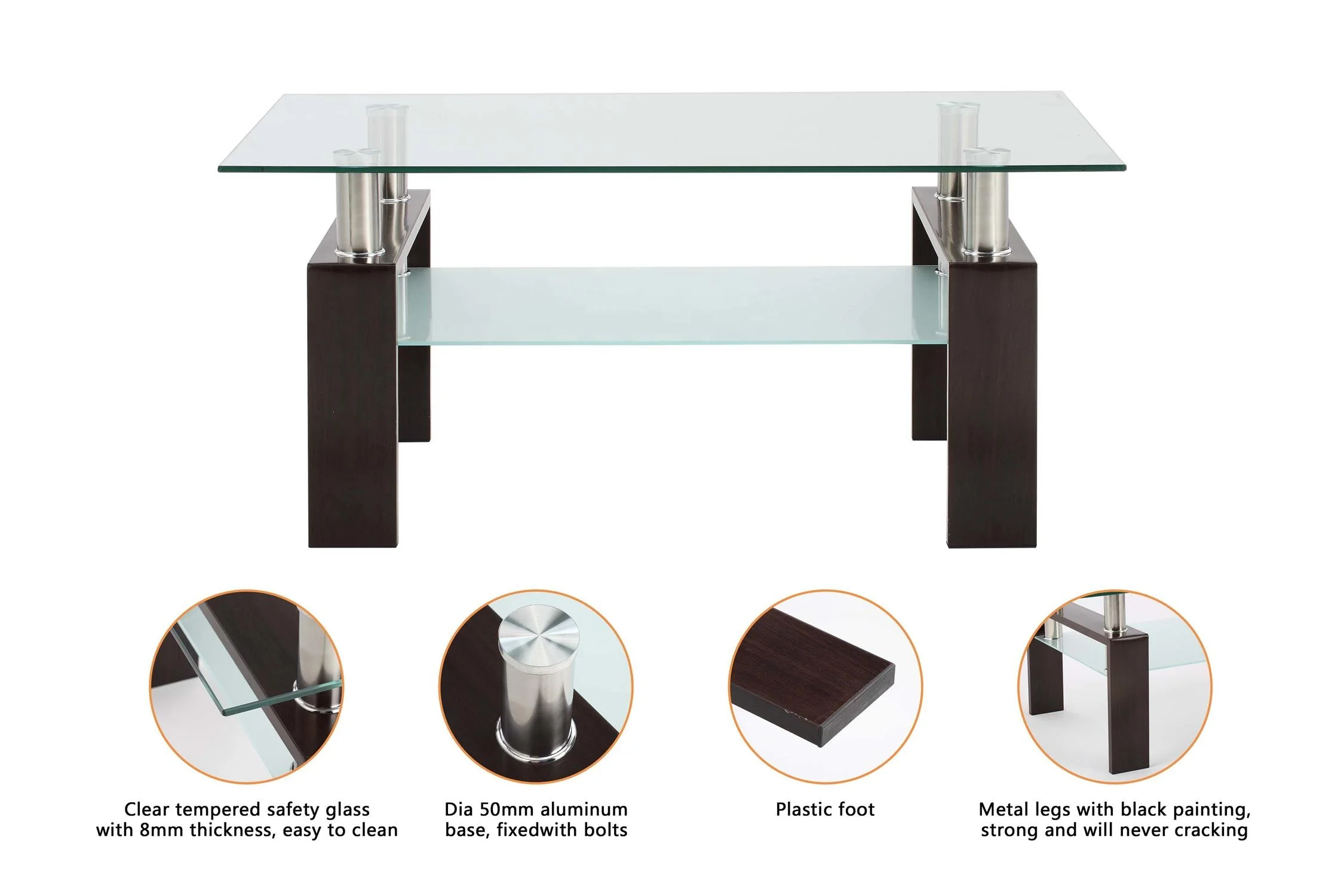 Clear tempered safety glass with 8mm thickness, easy to clean

Dia 50mm aluminum base, fixedwith bolts

Plastic foot

Metal legs with black painting, strong and will never cracking