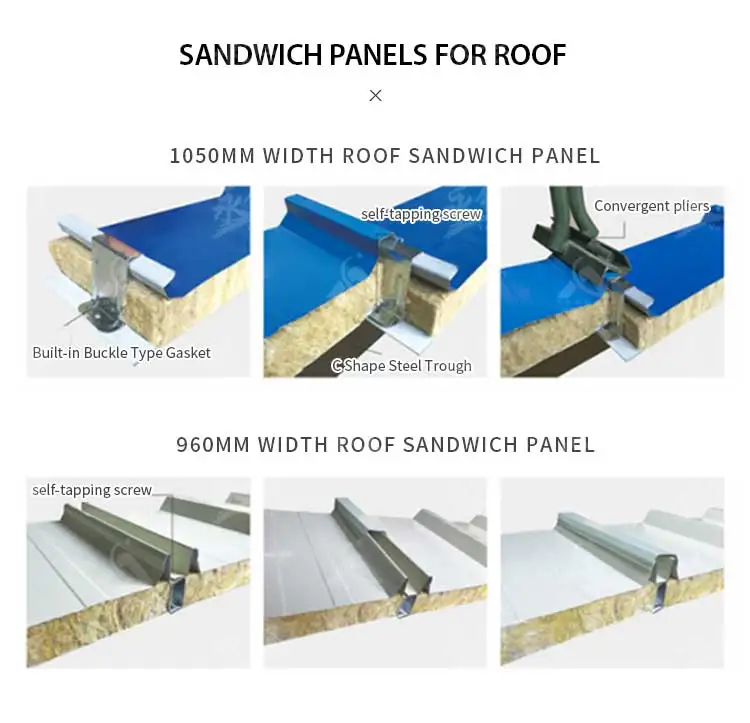 SANDWICH PANELS FOR ROOF

×

1050MM WIDTH ROOF SANDWICH PANEL

Built-in Buckle Type Gasket

self-tapping screw

C Shape Steel Trough

Convergent pliers

960MM WIDTH ROOF SANDWICH PANEL

self-tapping screw