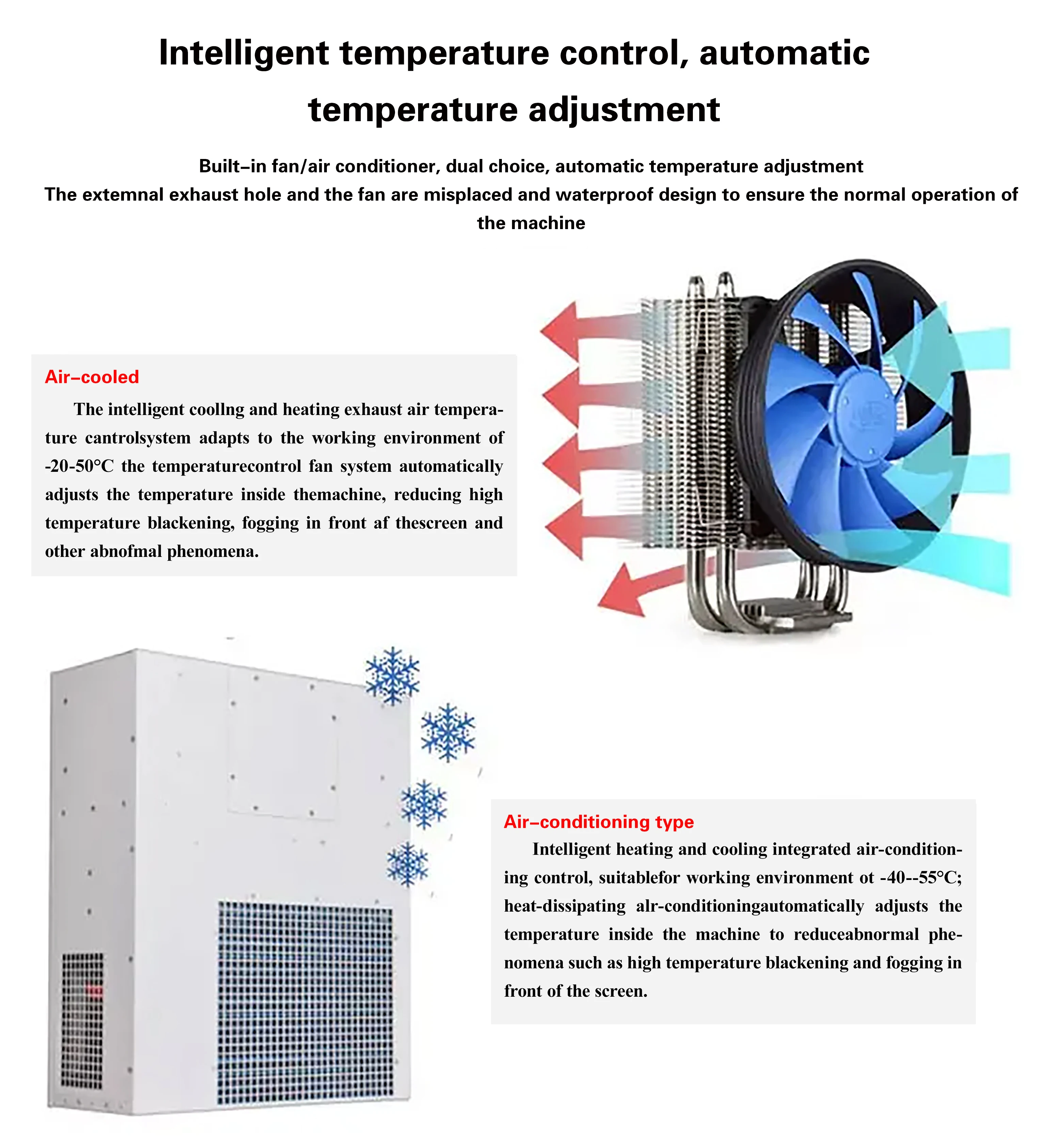 Intelligent temperature control, automatic temperature adjustment

Built-in fan/air conditioner, dual choice, automatic temperature adjustment
The extemnal exhaust hole and the fan are misplaced and waterproof design to ensure the normal operation of the machine

Air-cooled

The intelligent coollng and heating exhaust air temperature cantrolsystem adapts to the working environment of -20-50°C the temperaturecontrol fan system automatically adjusts the temperature inside themachine, reducing high temperature blackening, fogging in front af thescreen and other abnofmal phenomena.

Air-conditioning type

Intelligent heating and cooling integrated air-conditioning control, suitablefor working environment ot -40--55°C; heat-dissipating alr-conditioningautomatically adjusts the temperature inside the machine to reduceabnormal phenomena such as high temperature blackening and fogging in front of the screen.